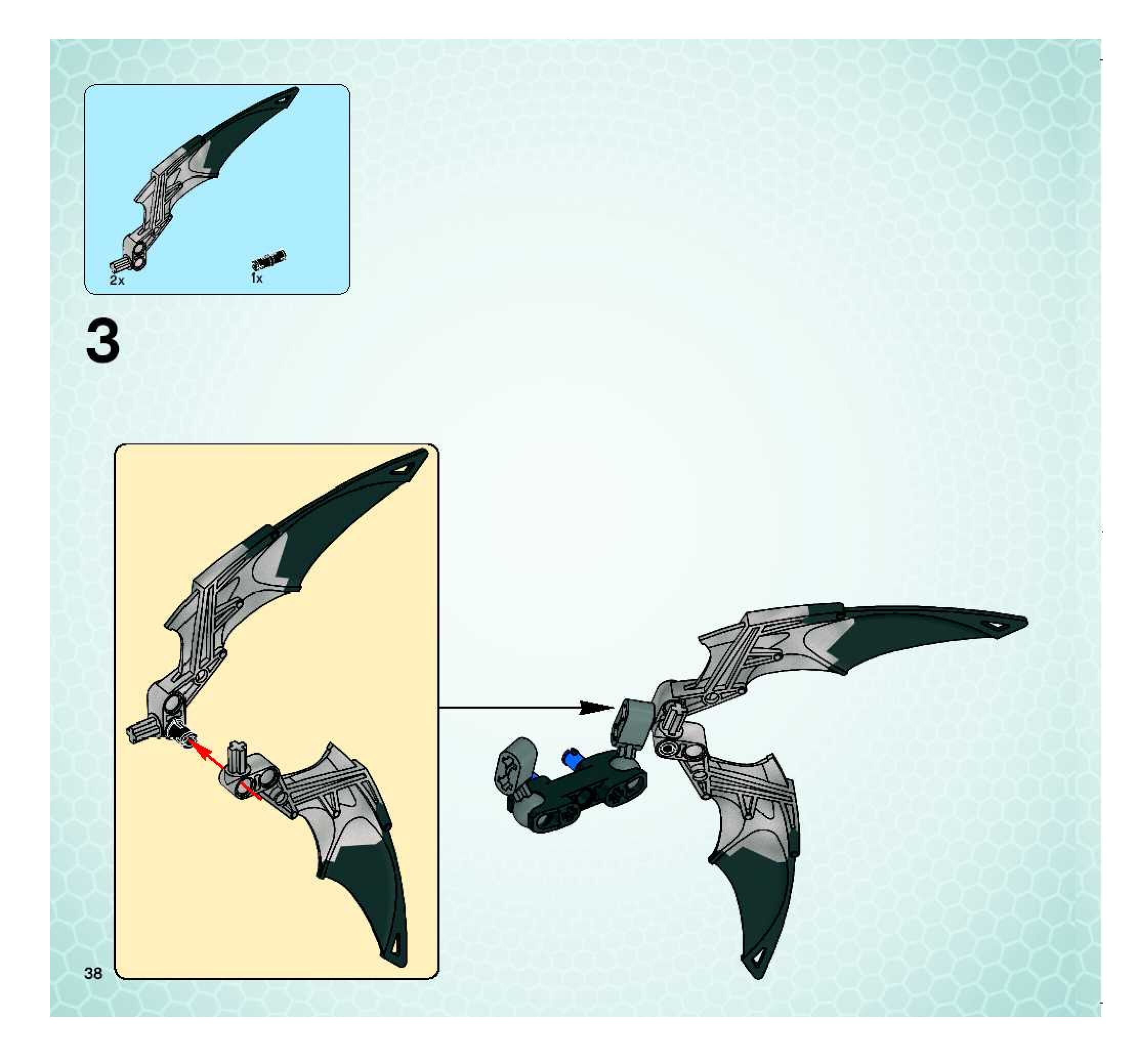 2x

1x

3

38