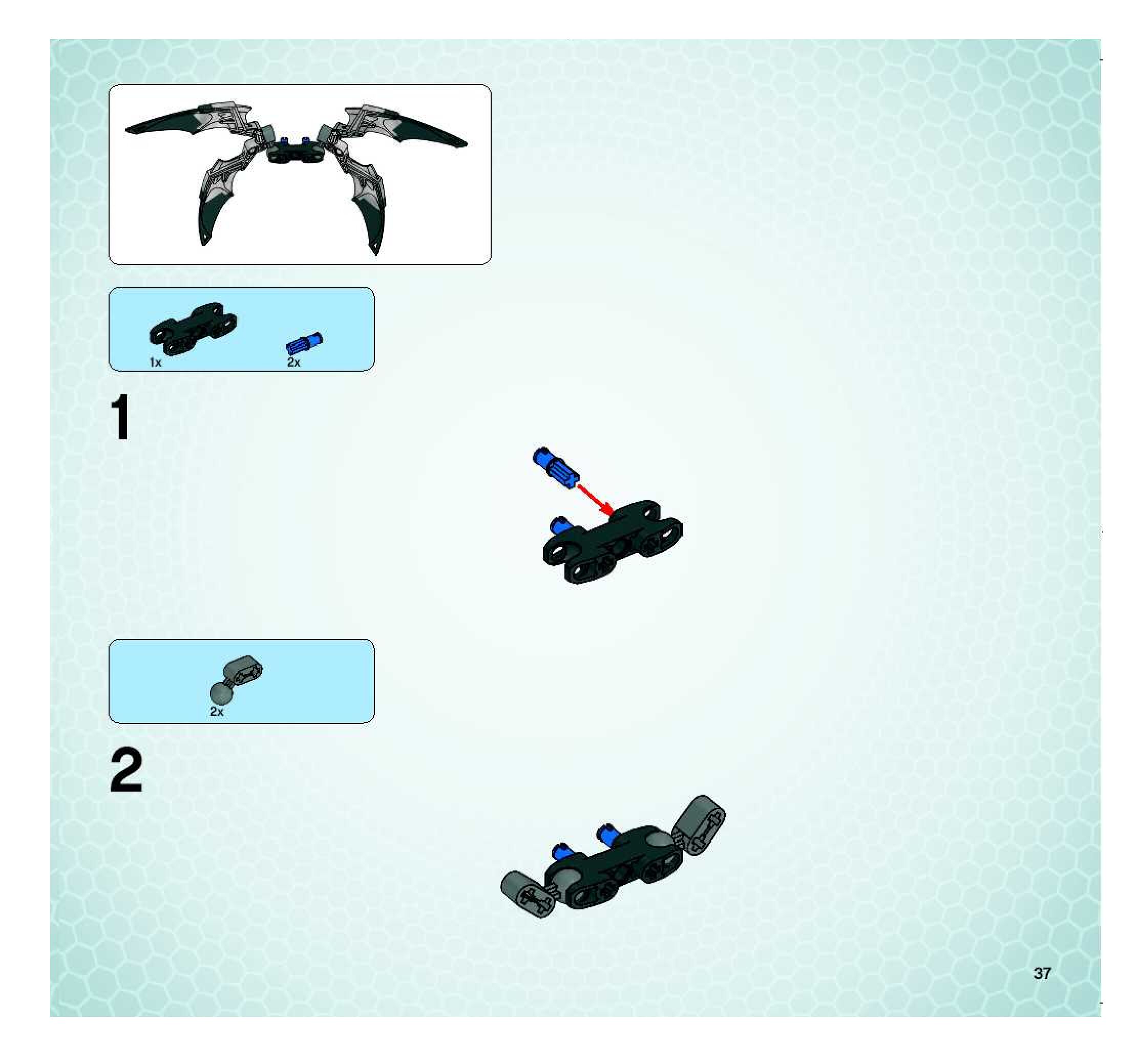 1x

2x

1

2x

2

37