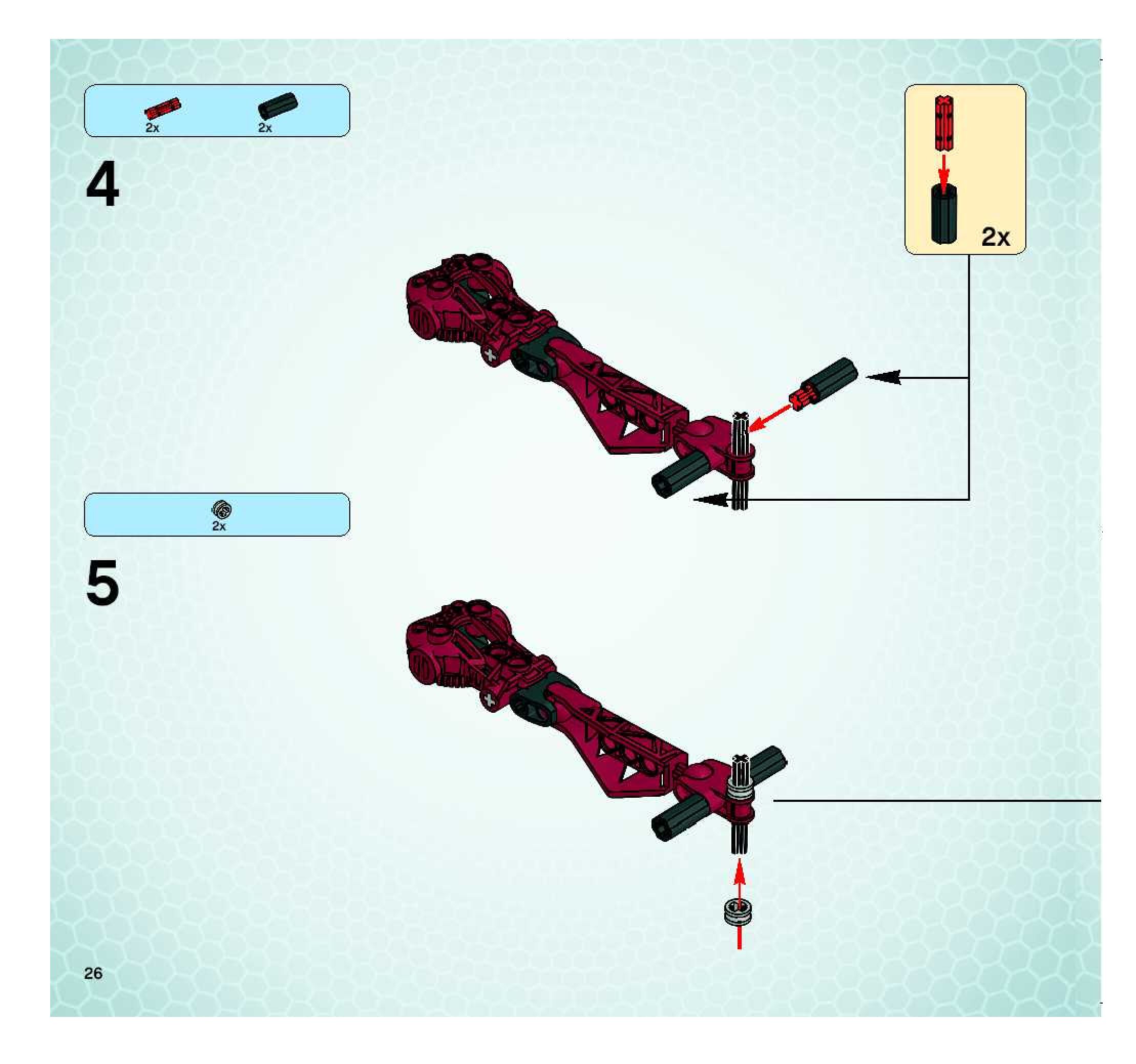 2x 2x

4

2x

2x

5

26