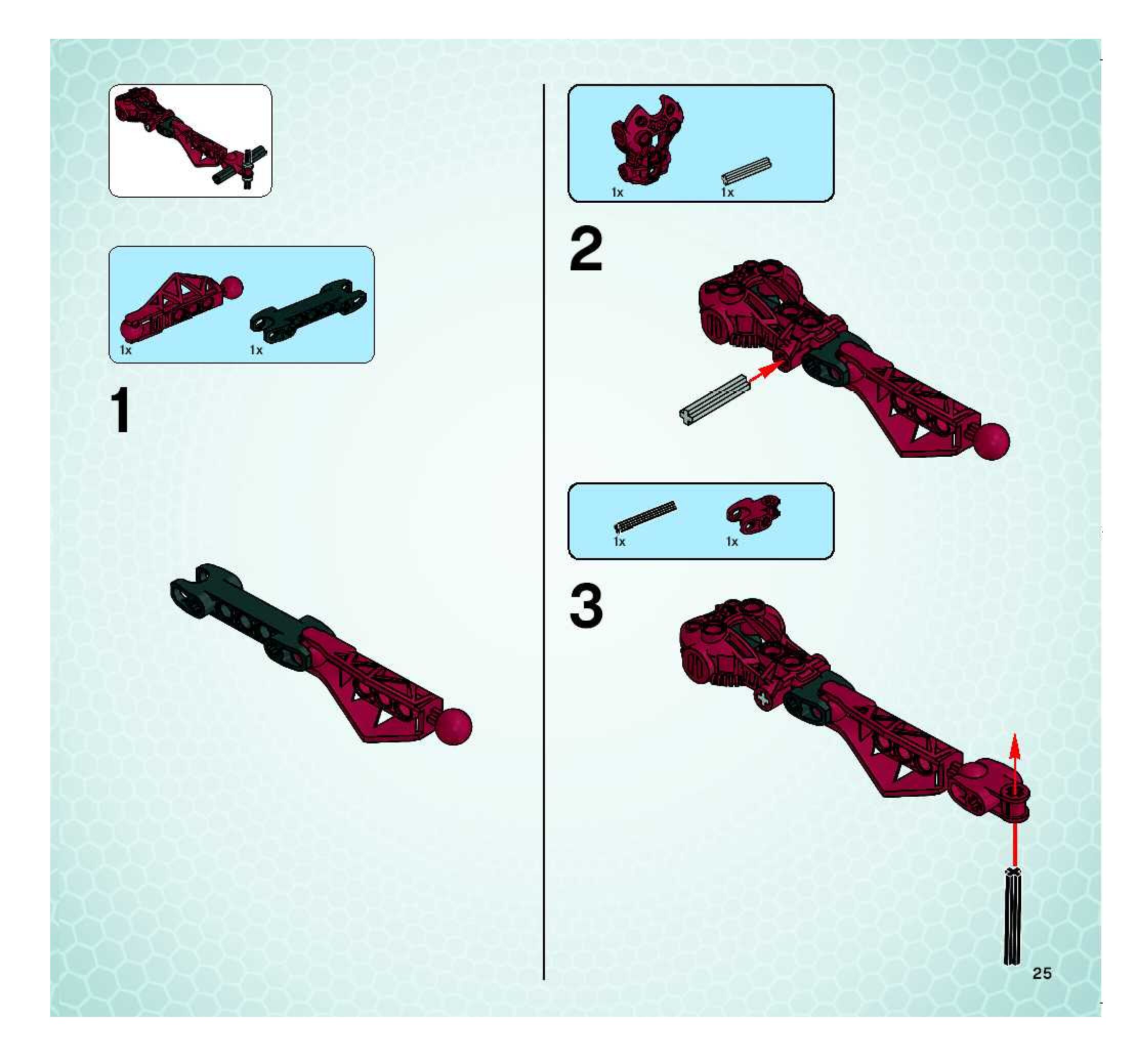 1x 1x

1

1x 1x

2

1x 1x

3

25