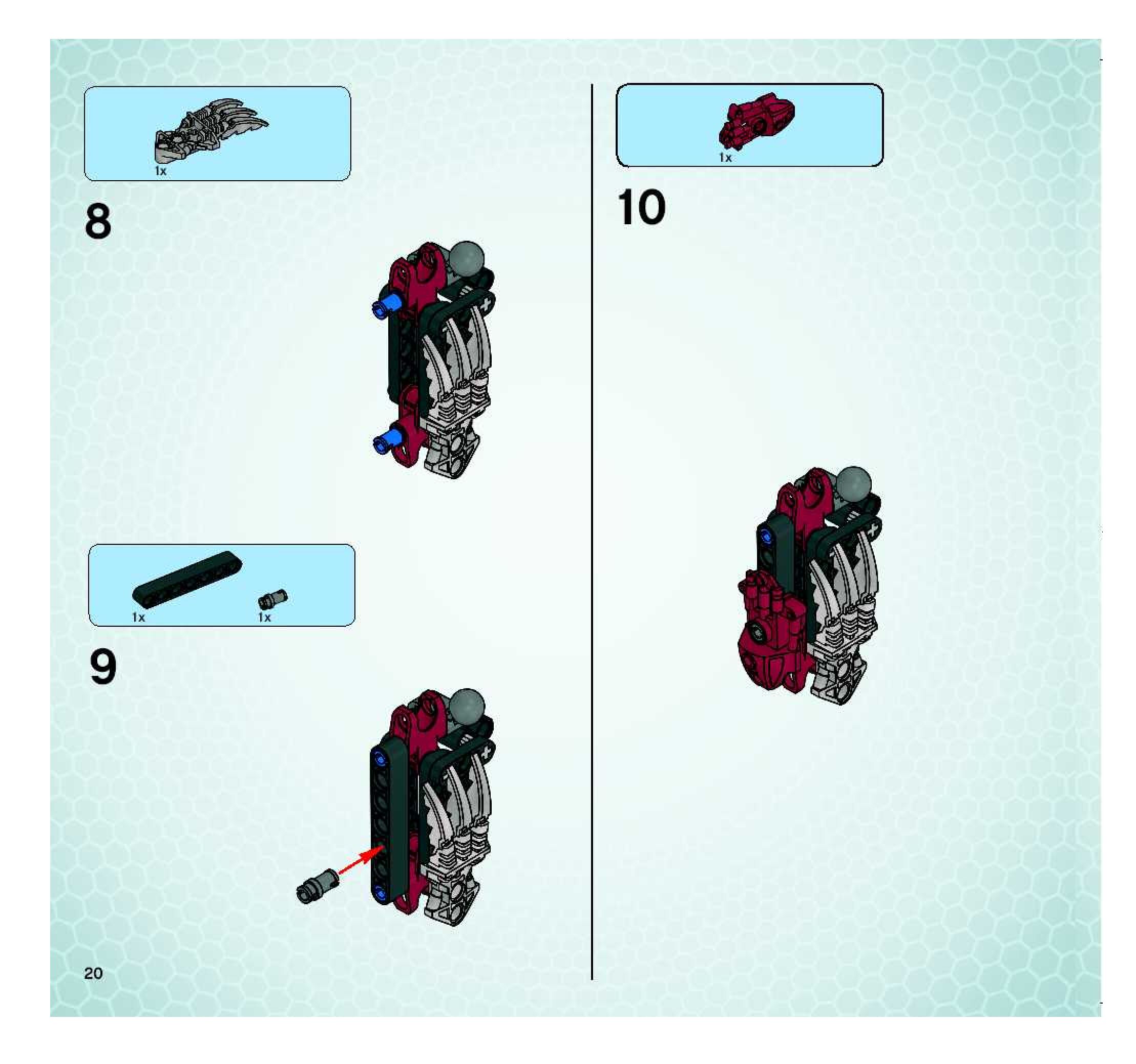 1x

8

1x 1x

9

20

1x

10