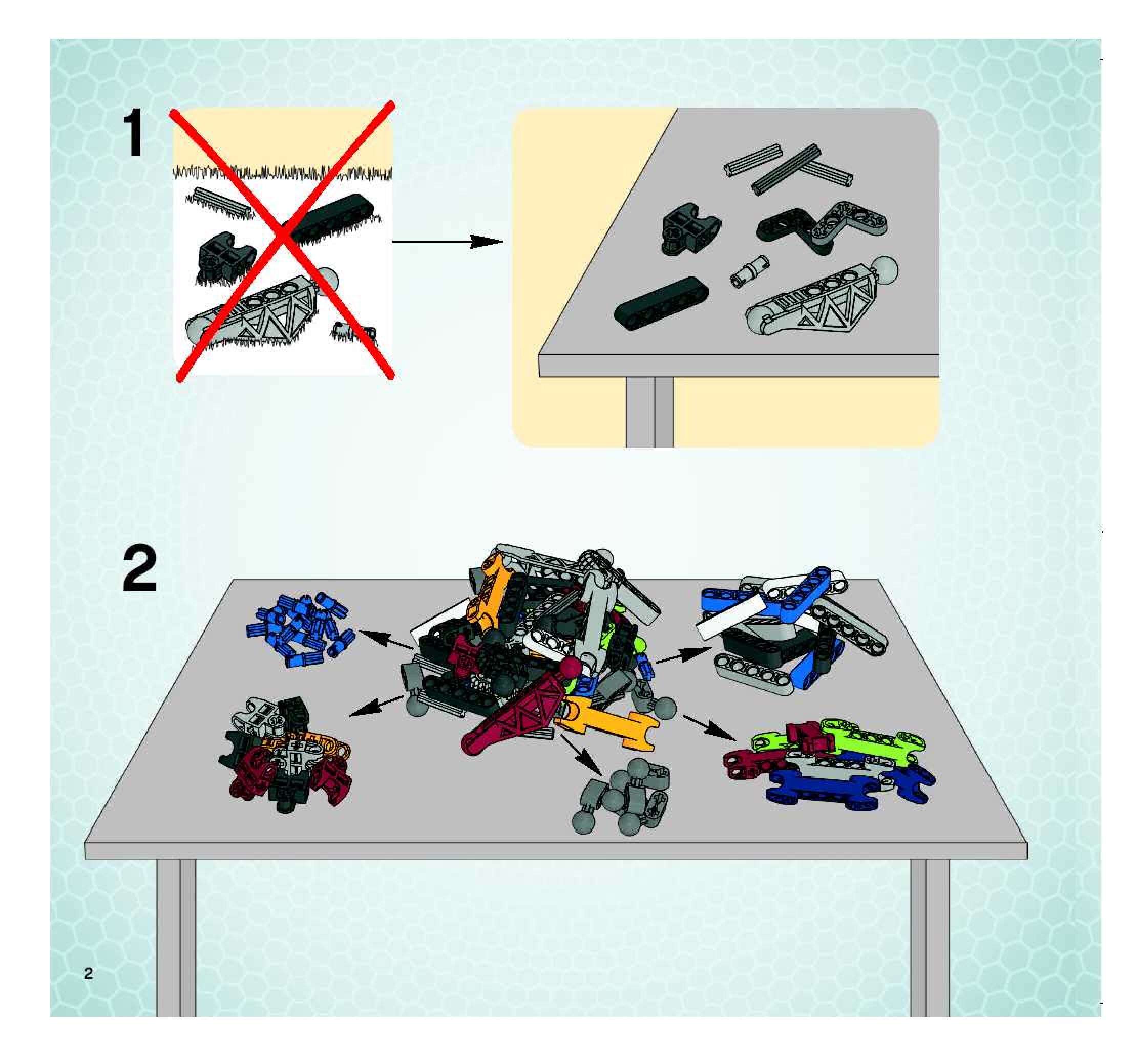 1

2

2