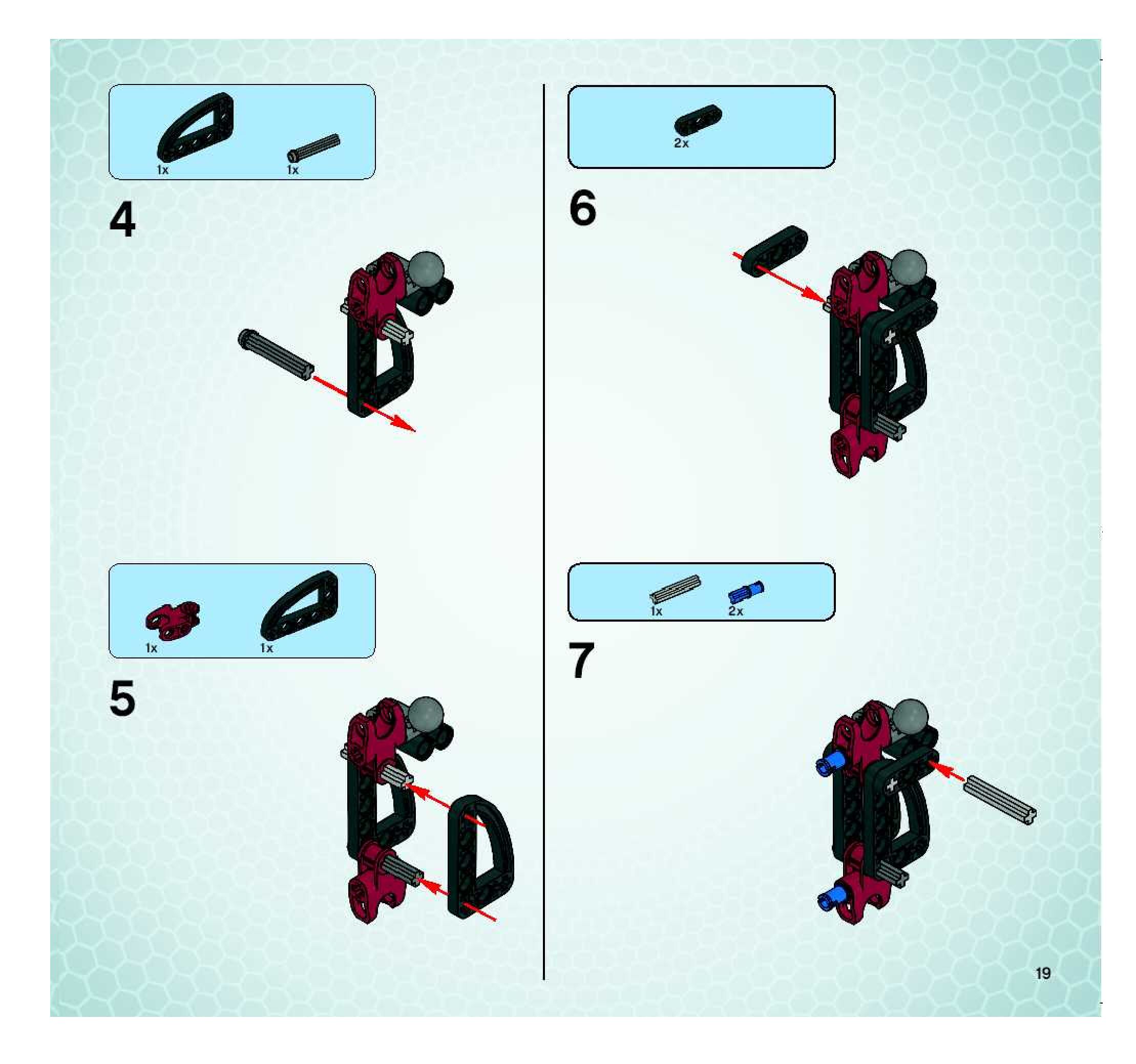 1x 1x

4

1x 1x

5

2x

6

1x 2x

7

19