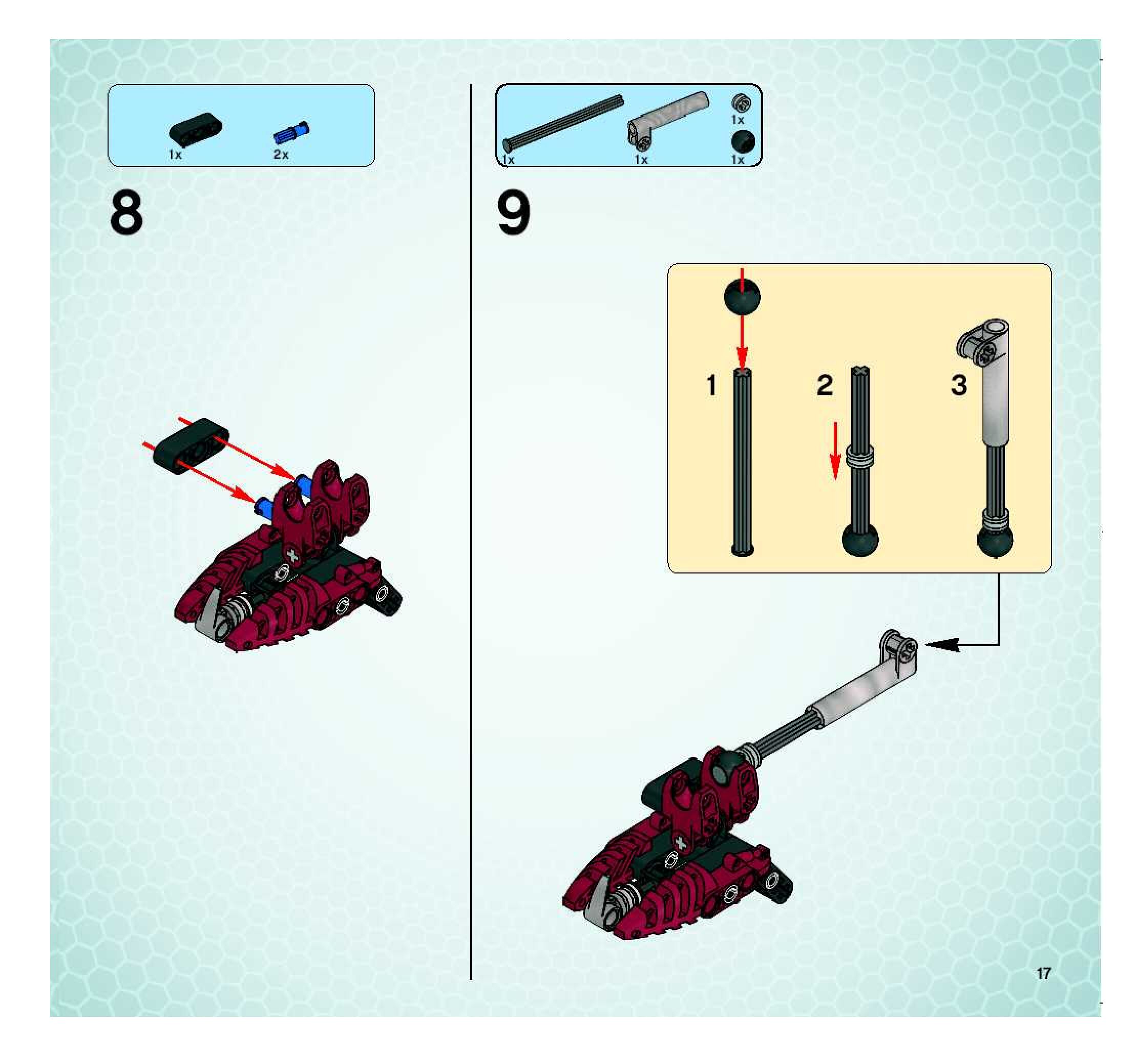 1x 2x

8

1x 1x 1x 1x

9

1 2 3

17