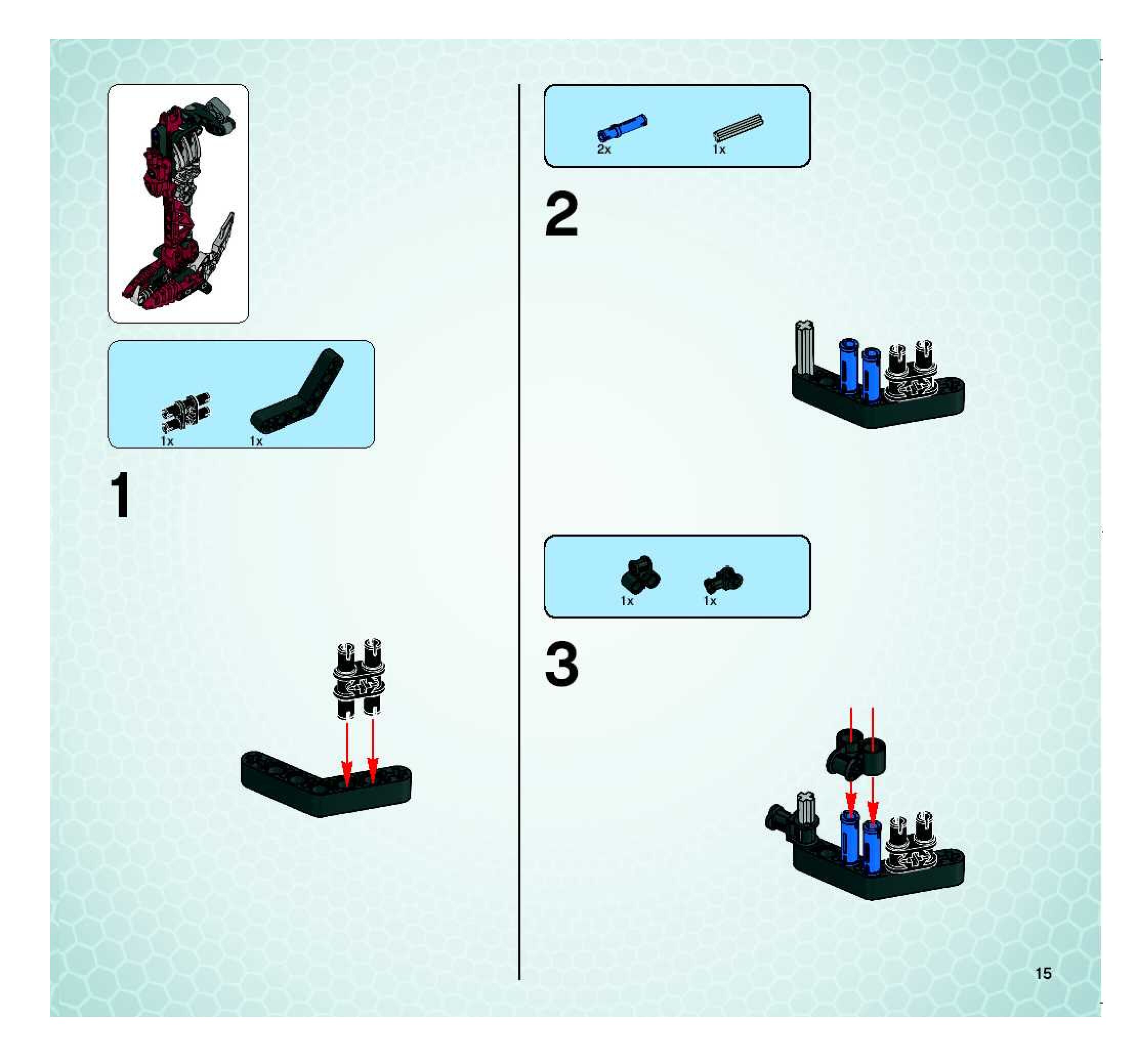 1x 1x

1

2x 1x

2

1x 1x

3

15