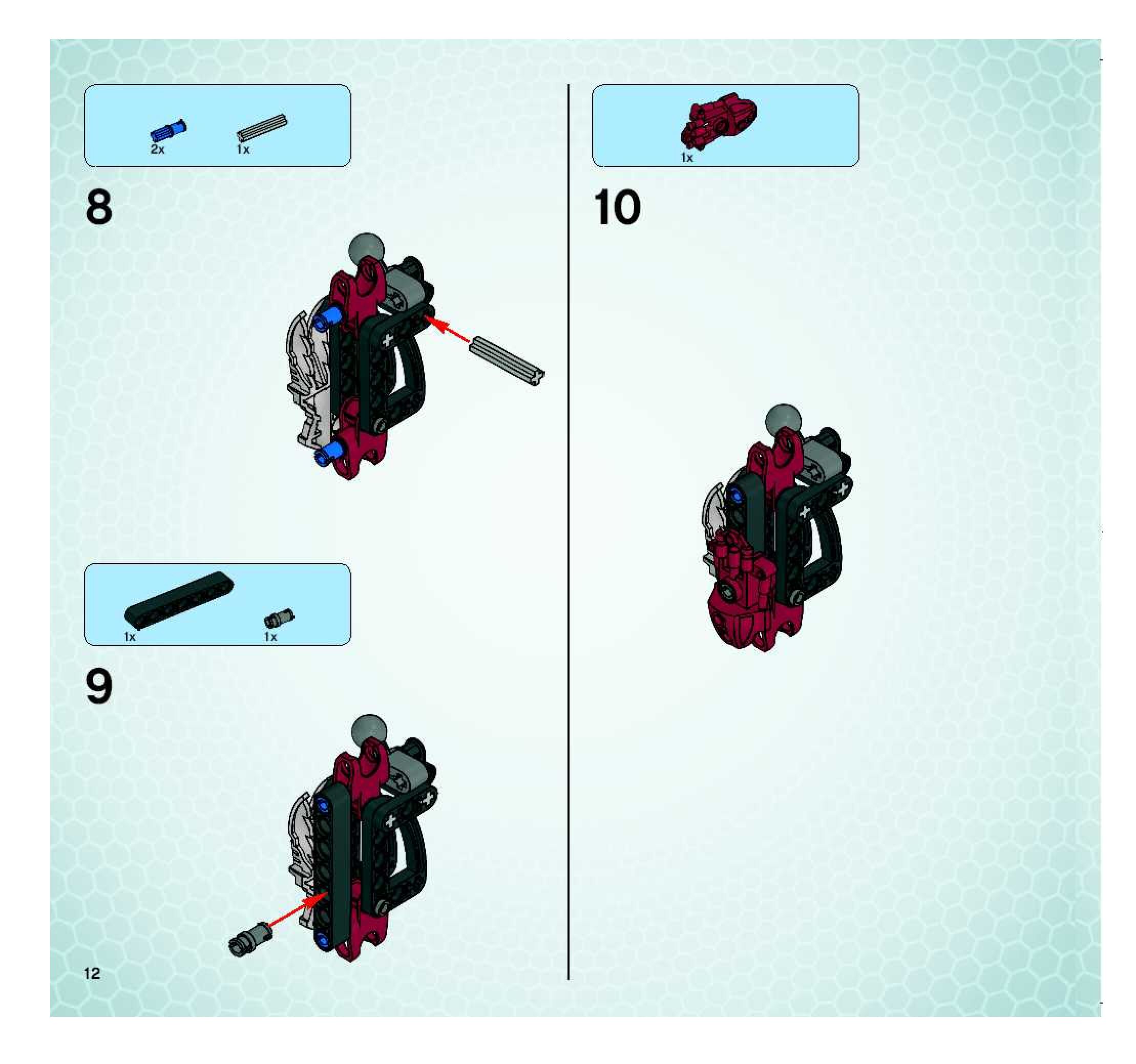 2x 1x

8

1x 1x

9

12

1x

10