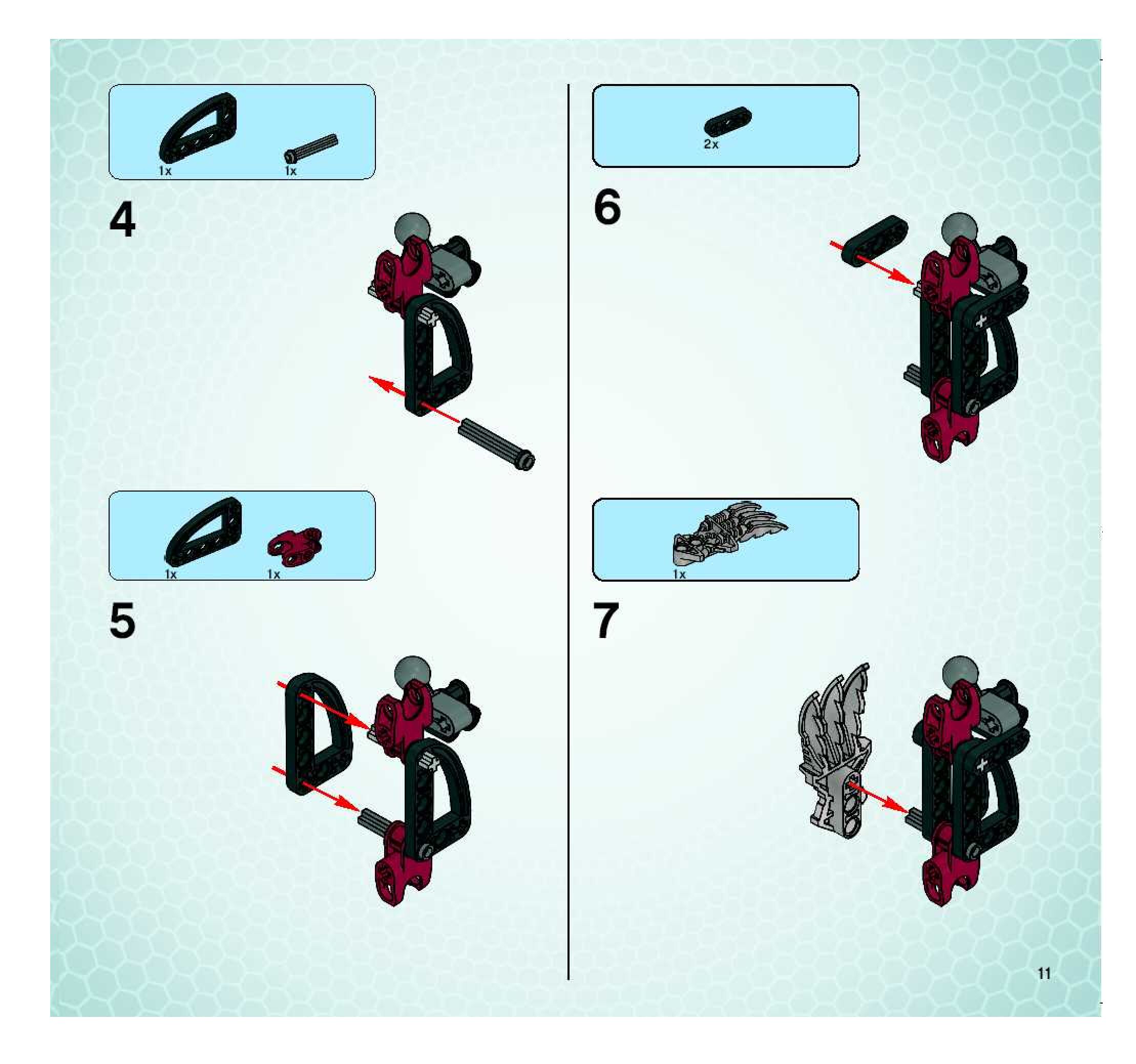 1x 1x

4

1x 1x

5

2x

6

1x

7

11