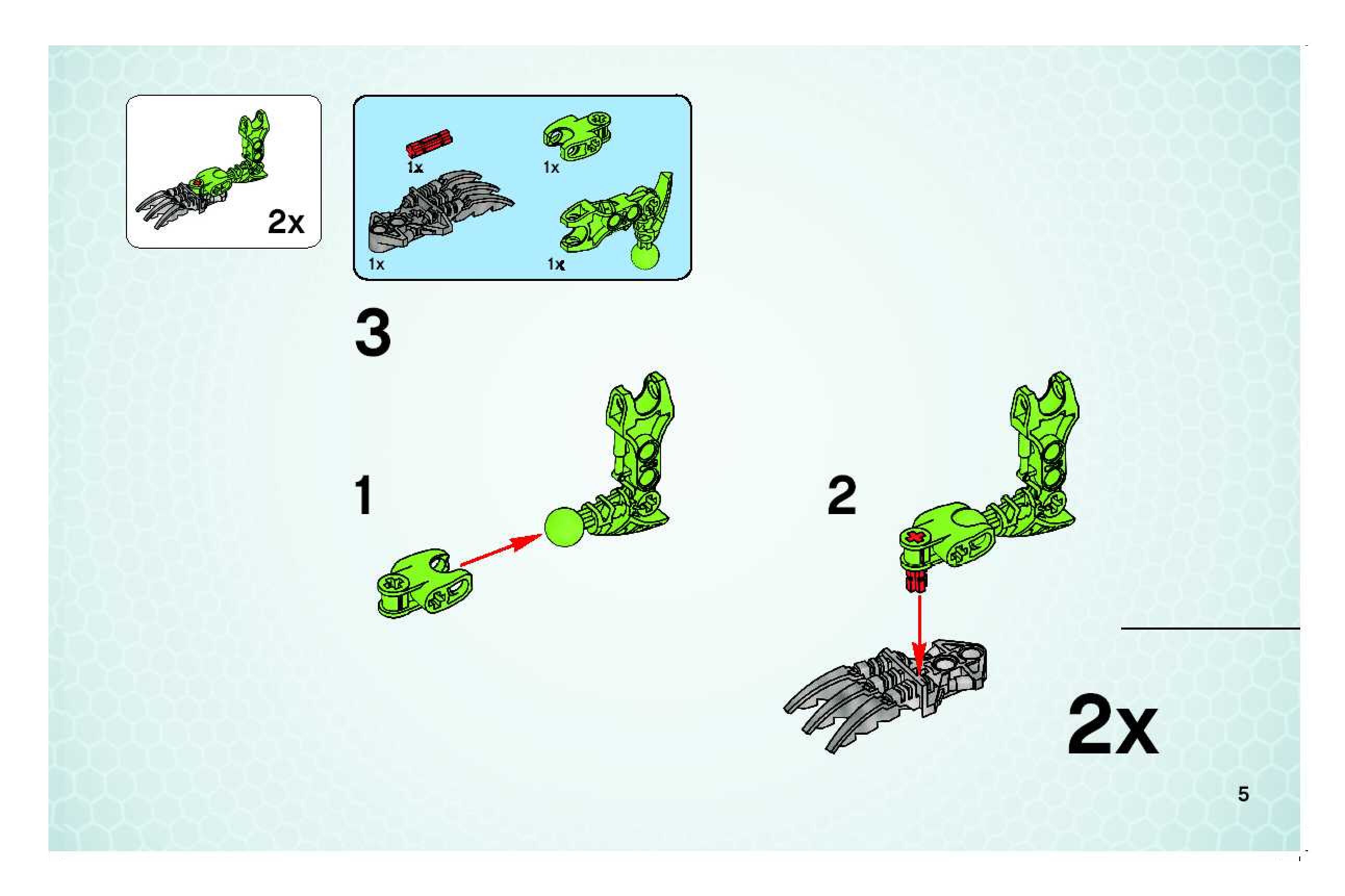 2x

1x
1x
1x
1x

3

1

2

2x

5