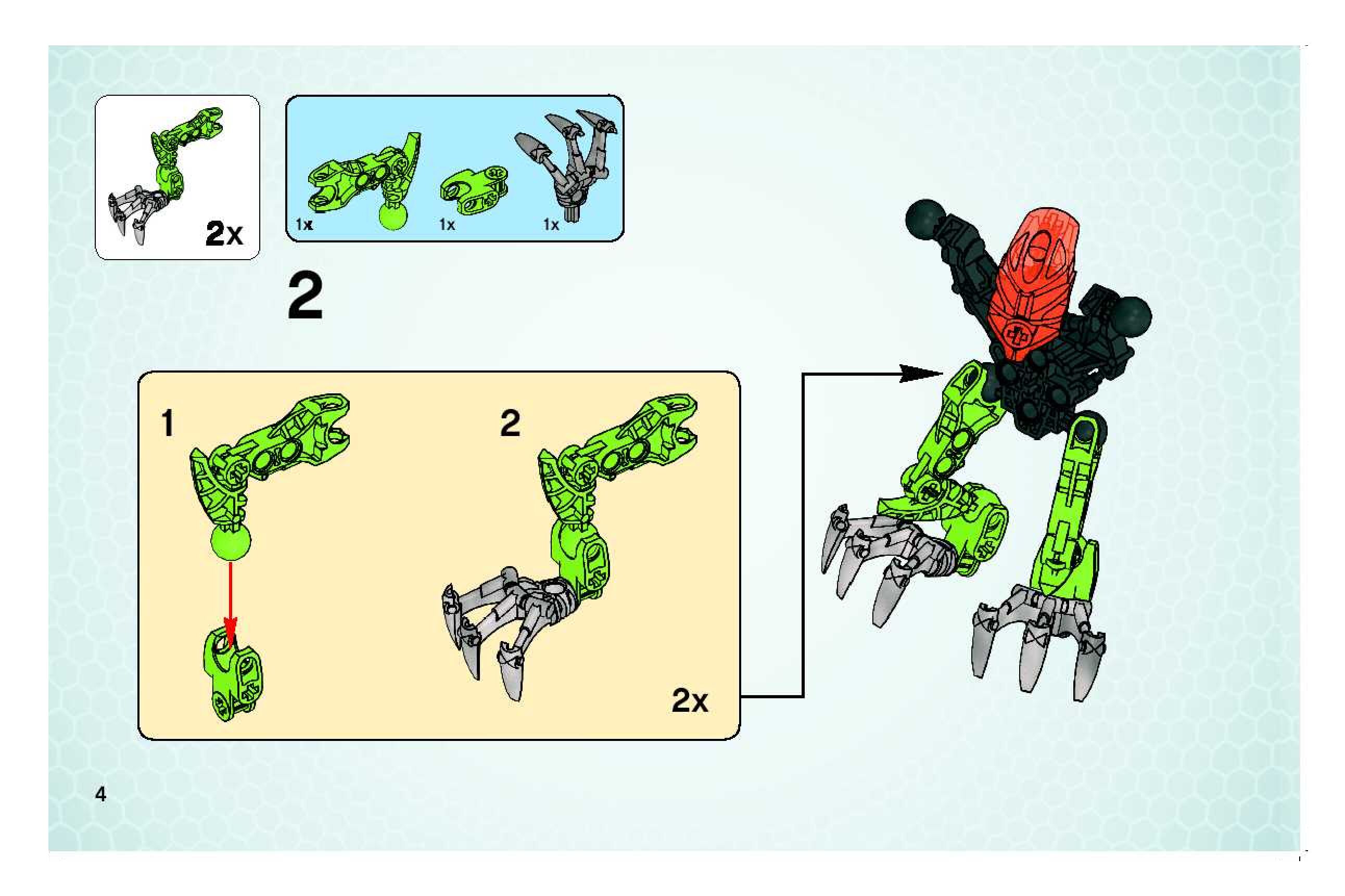 2x

1x
1x
1x

2

1

2

2x

4