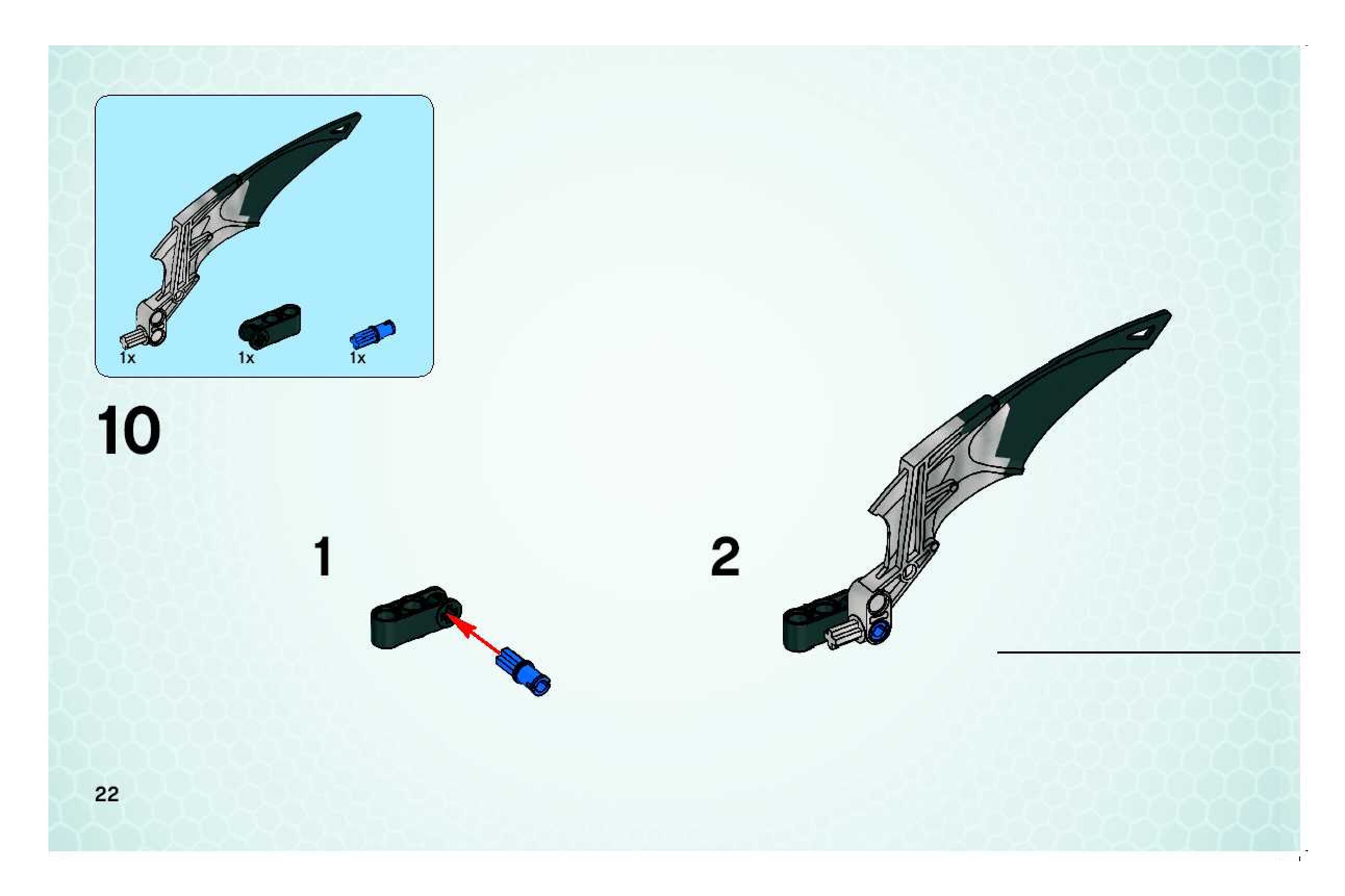 1x
1x
1x

10

1

2

22