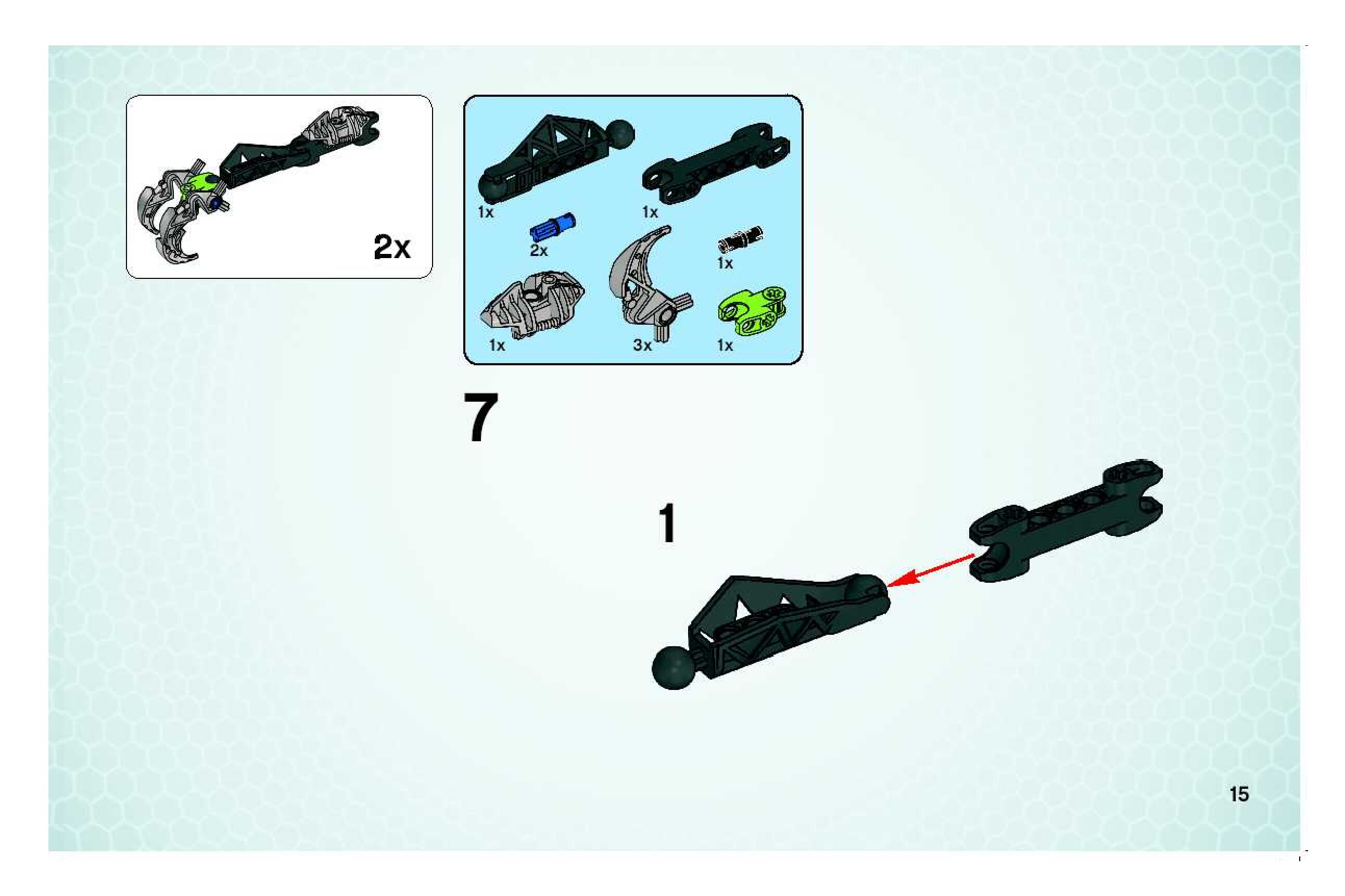 2x

1x
1x
2x
1x
1x
3x
1x

7

1

15