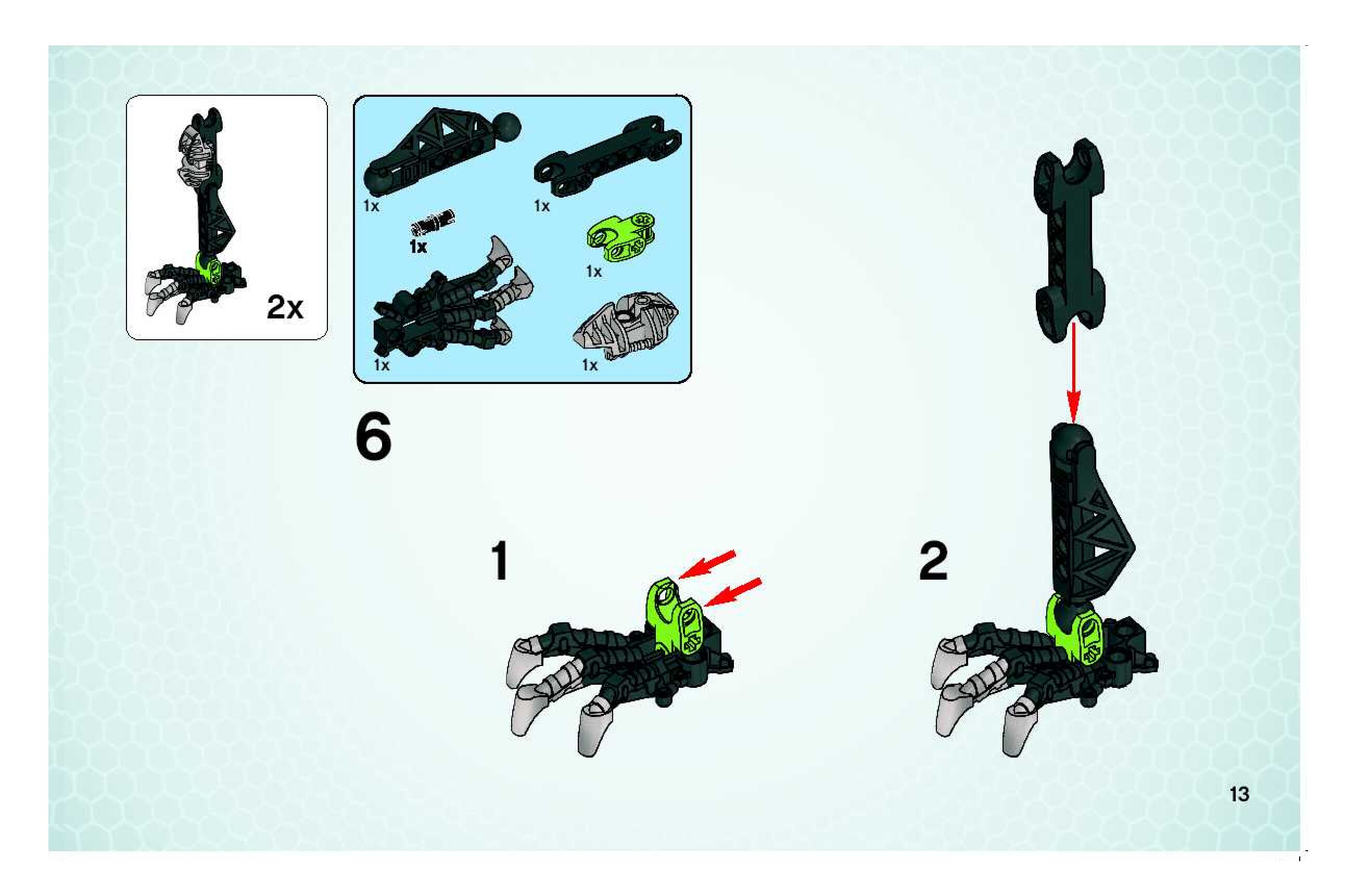 2x

1x

1x

1x

1x

1x

1x

6

1

2

13