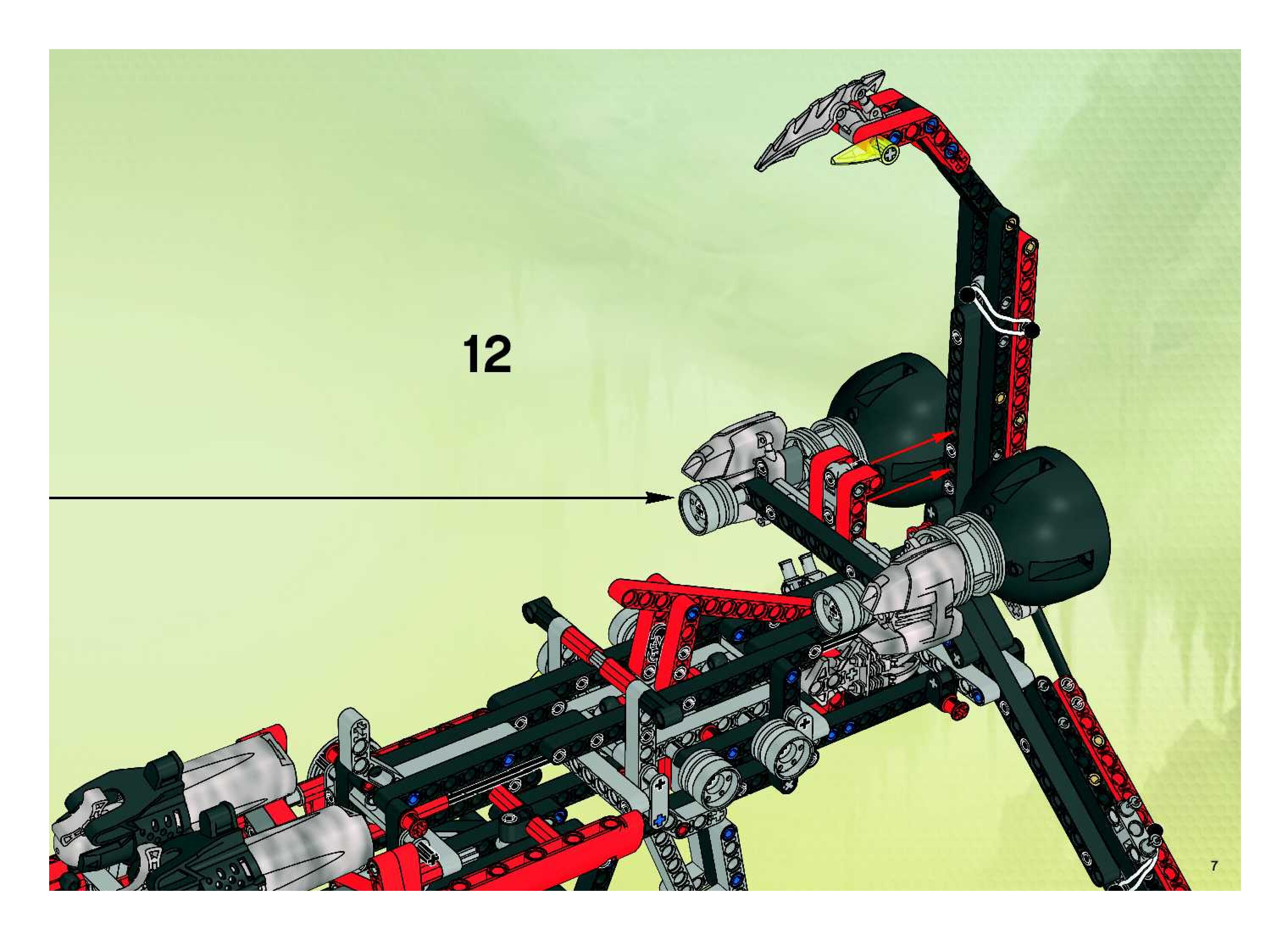 12

7