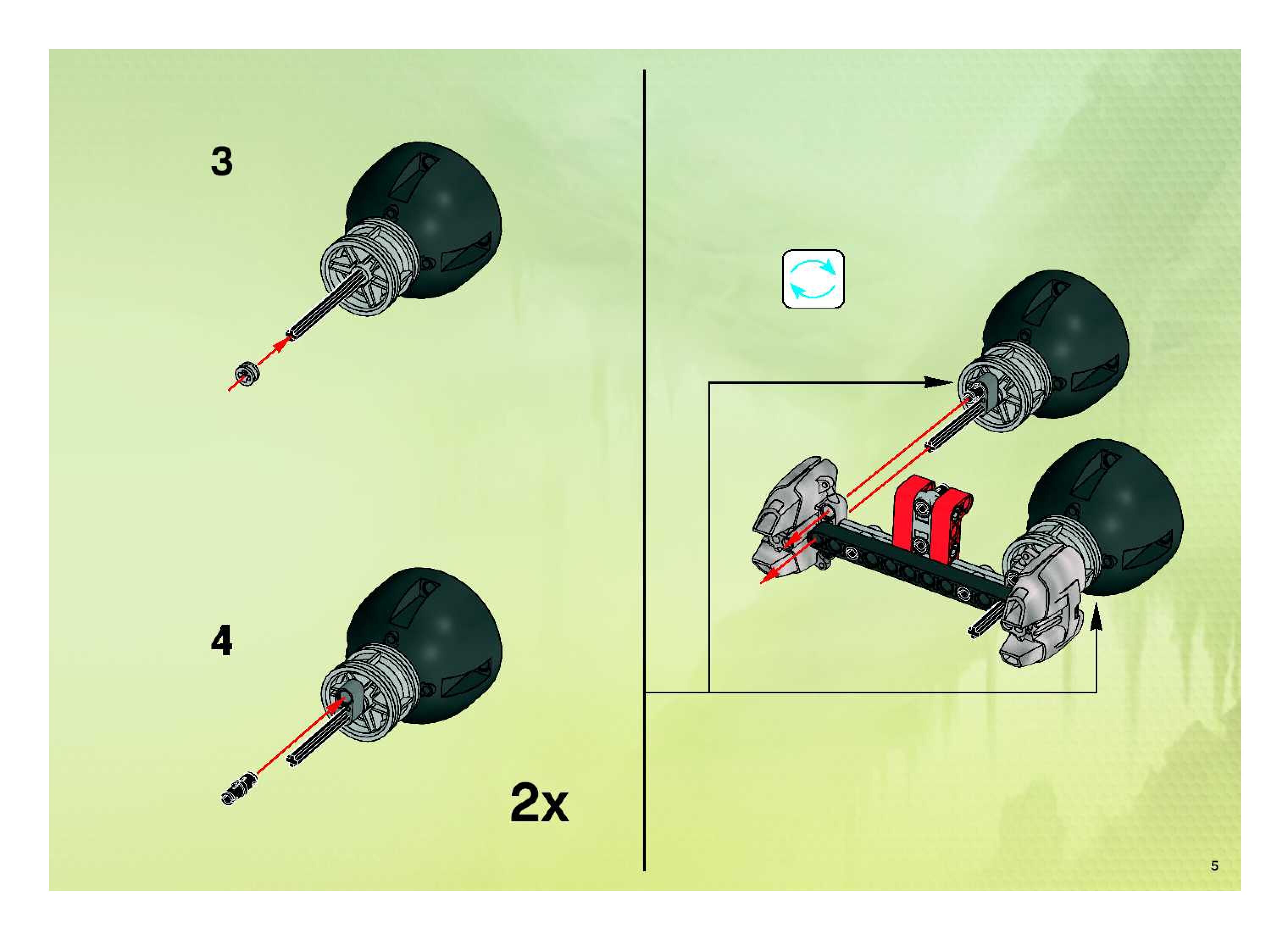 3

4

2x

5