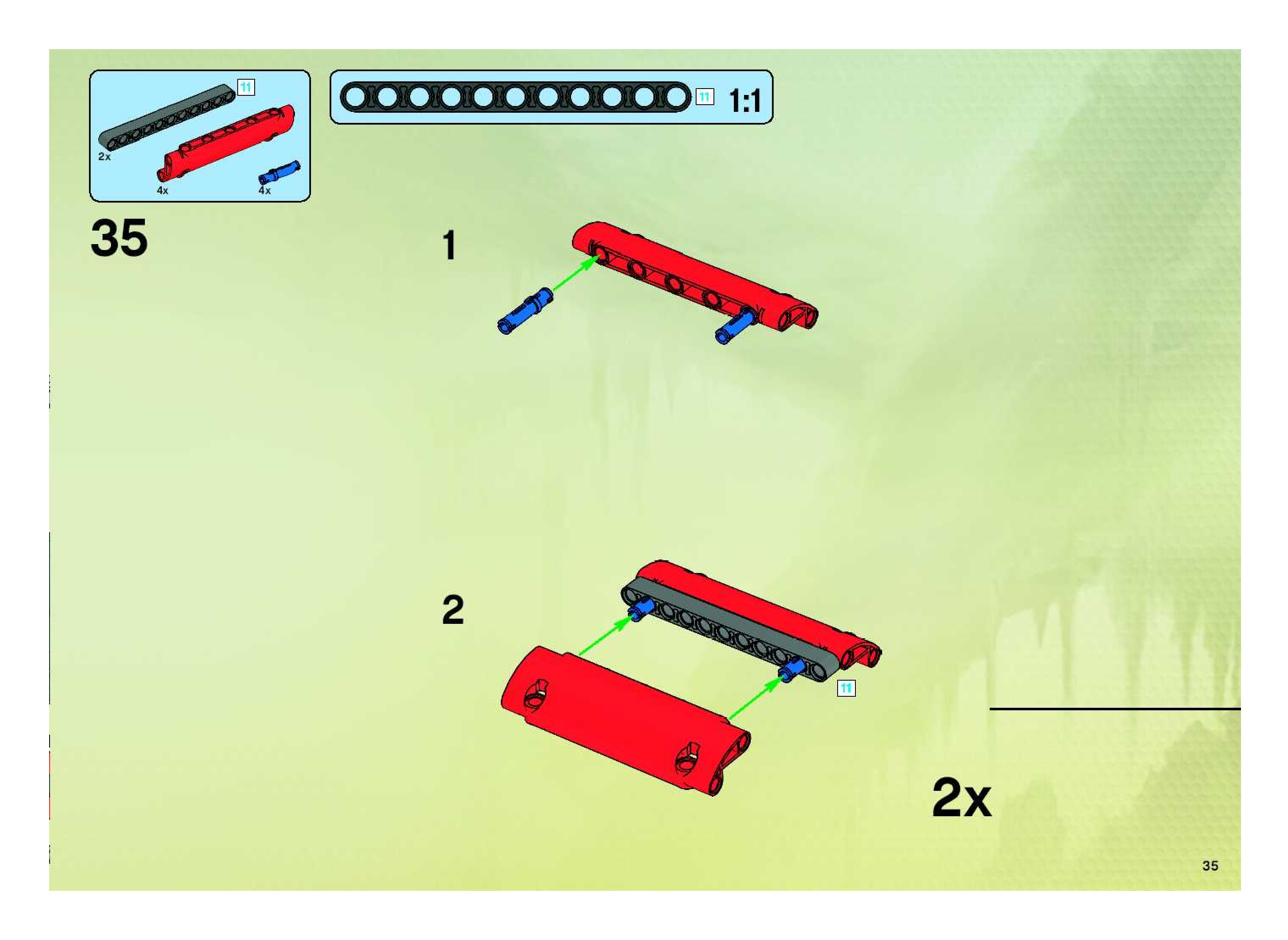 11
2x
4x
4x

11 1:1

35

1

2

11

2x

35