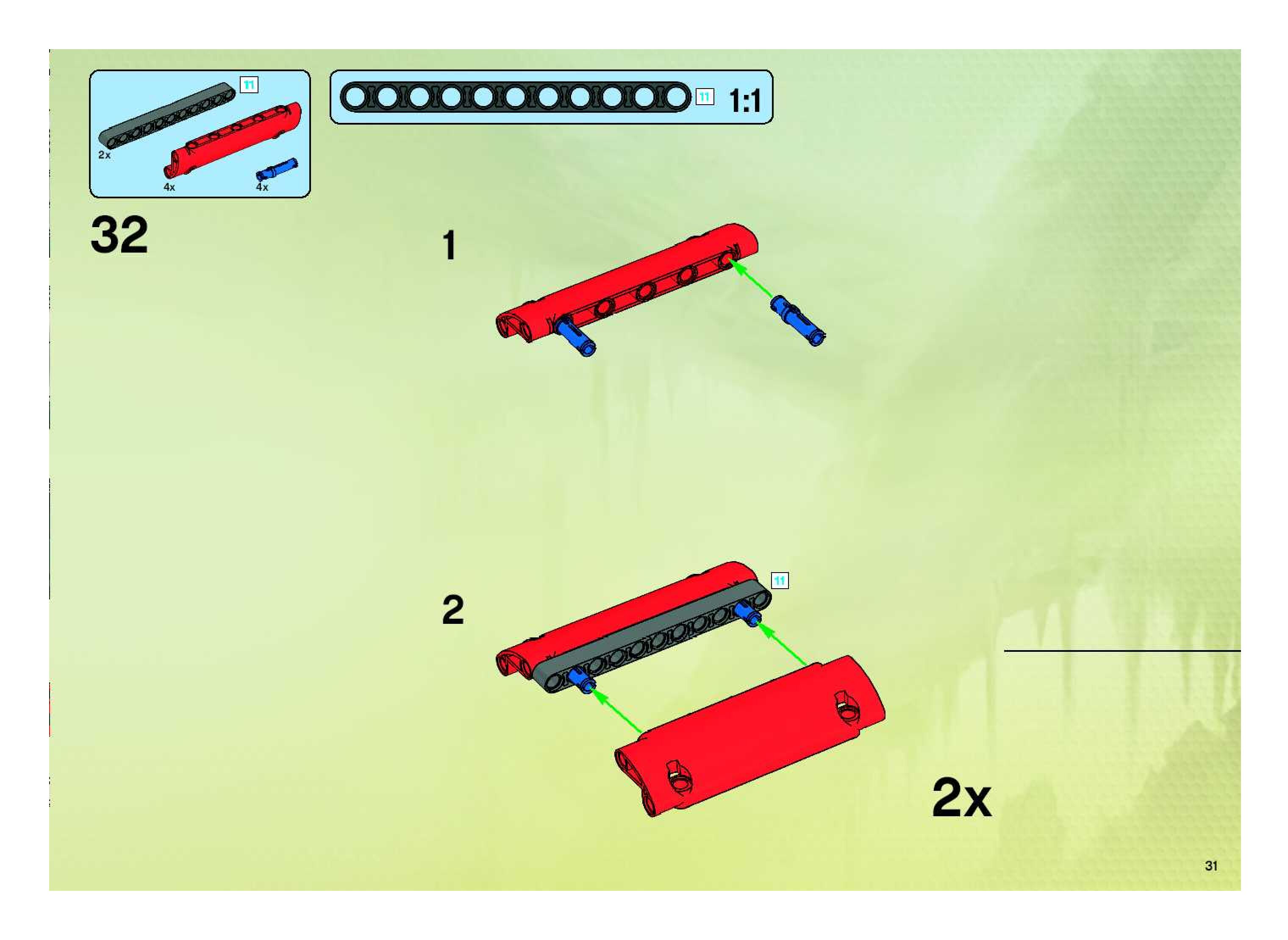 11
2x
4x
4x

11 1:1

32

1

2

11

2x

31