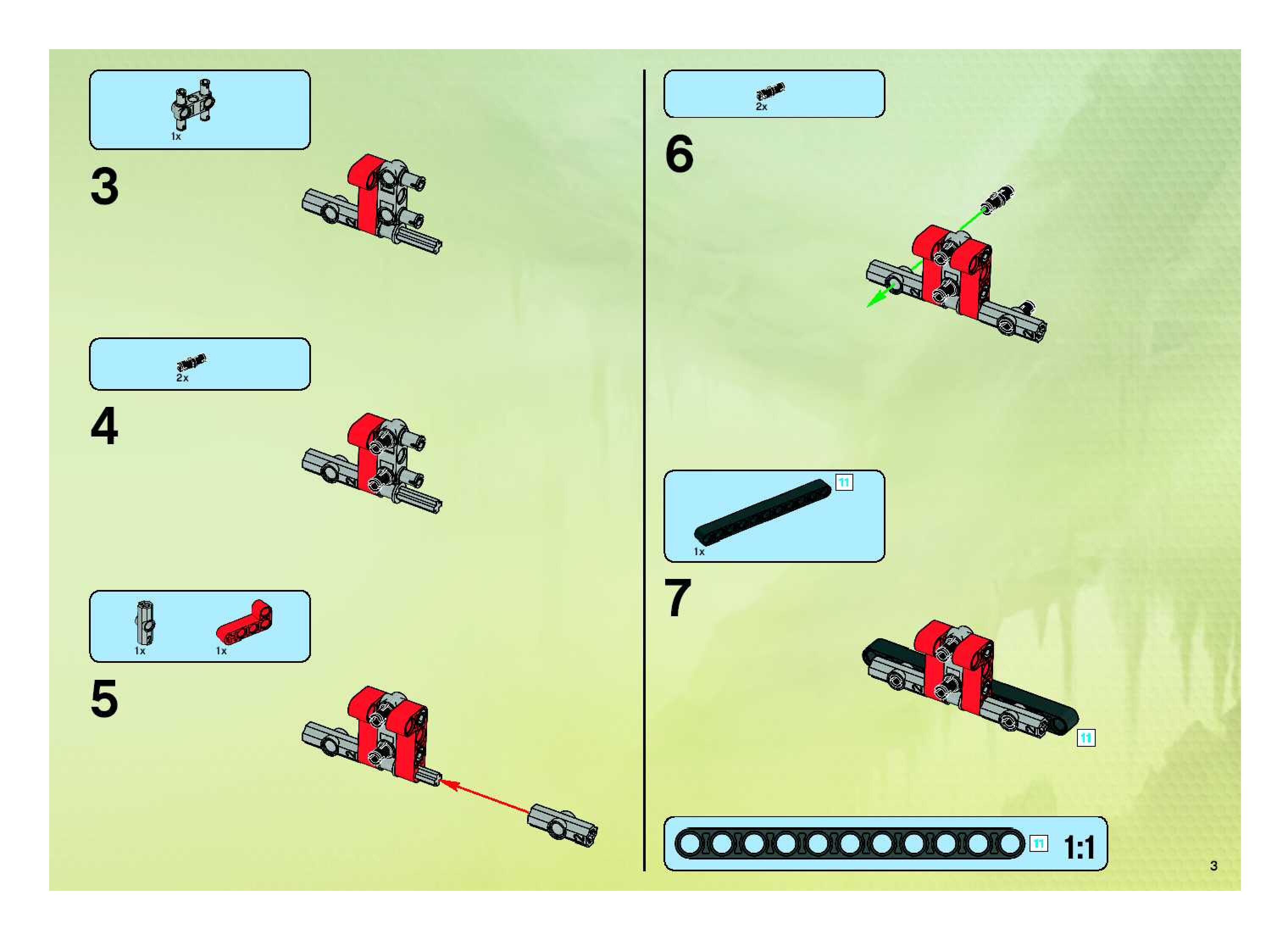 1x

3

2x

4

1x

1x

5

2x

6

11

1x

7

11

11

1:1

3