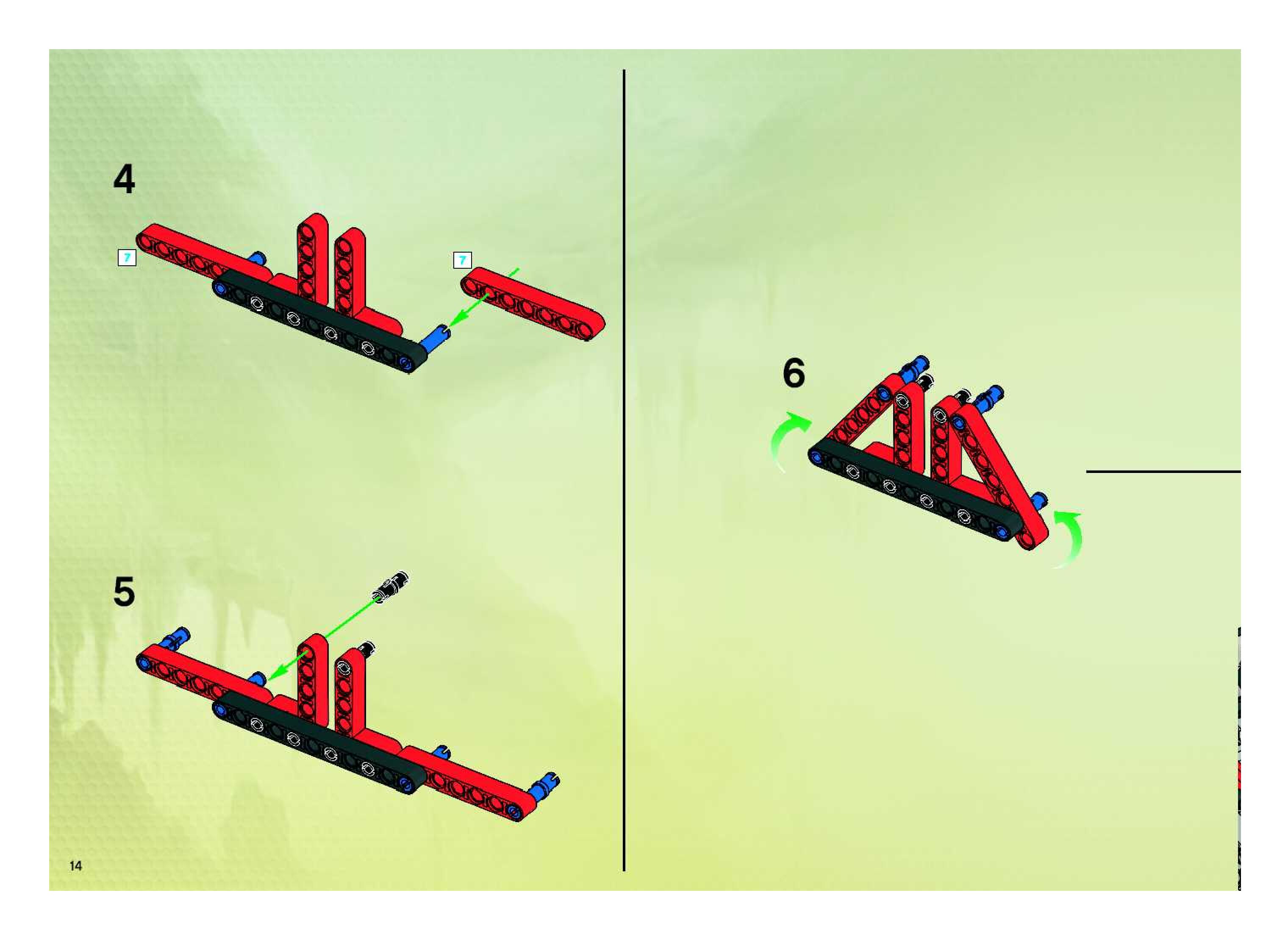 4

7

7

5

6

14