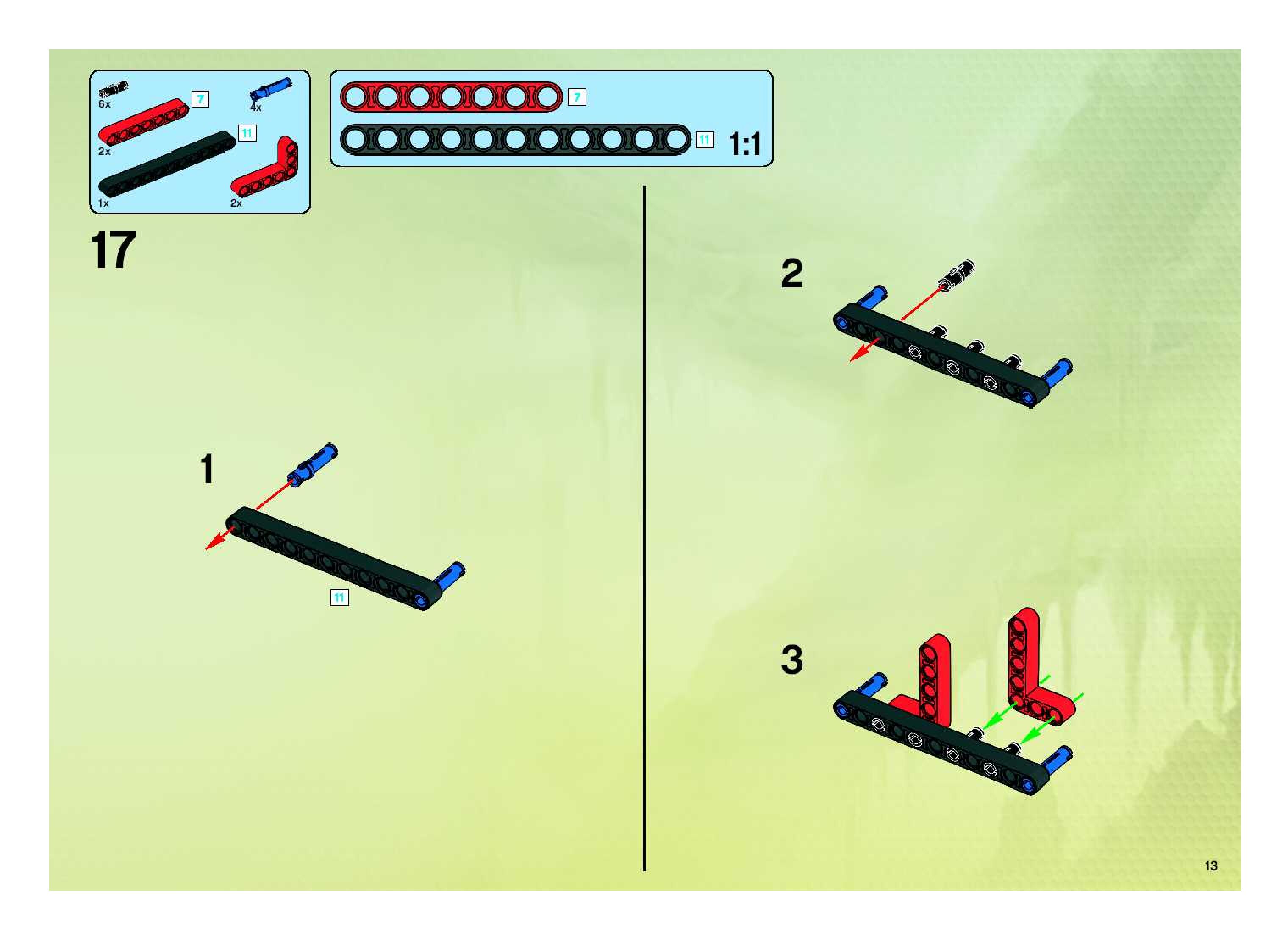 6x
7
4x
2x
11
1x
2x

7
11
1:1

17

1
11

2

3

13