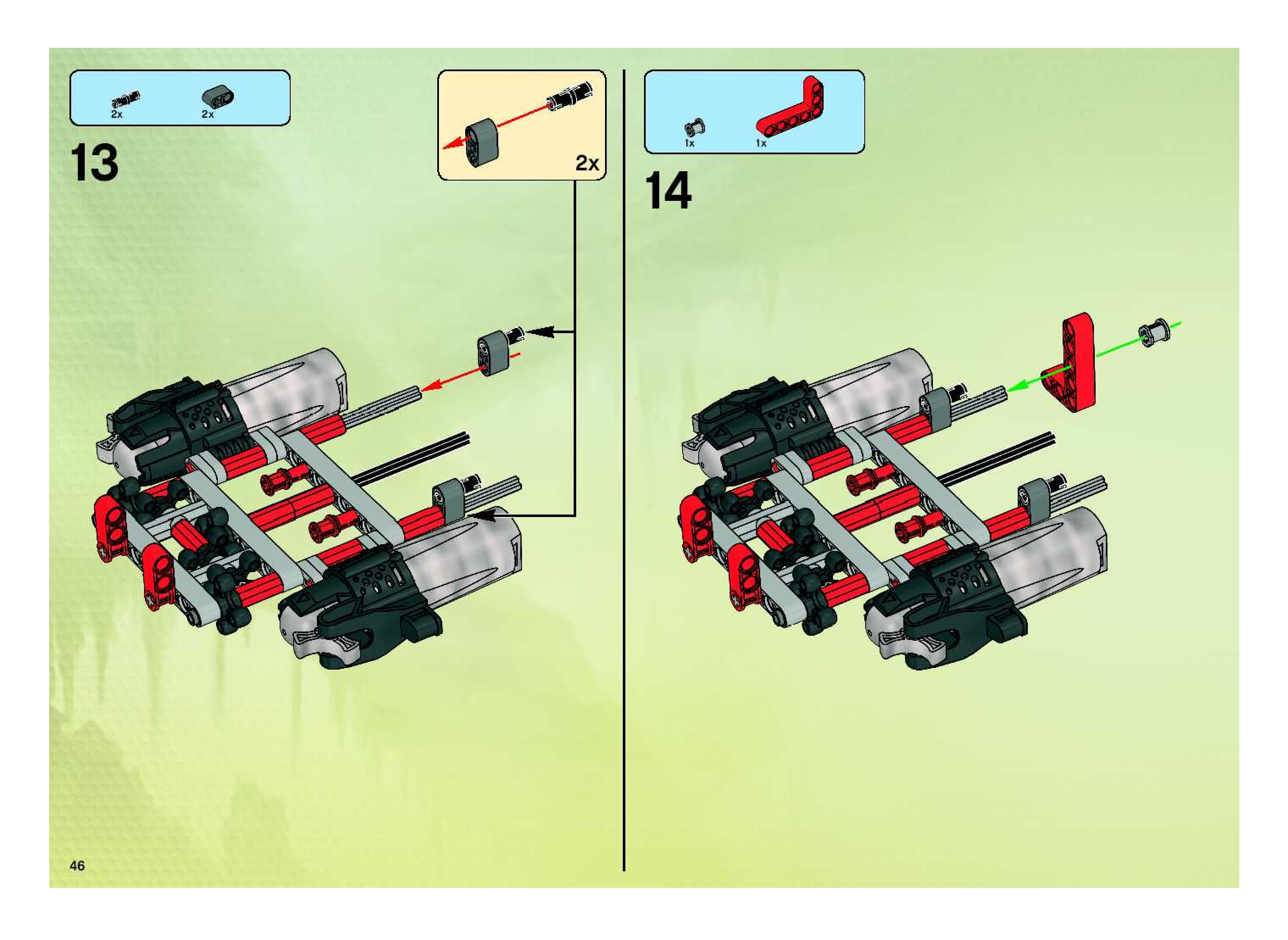 2x 2x

13

2x

1x 1x

14

46