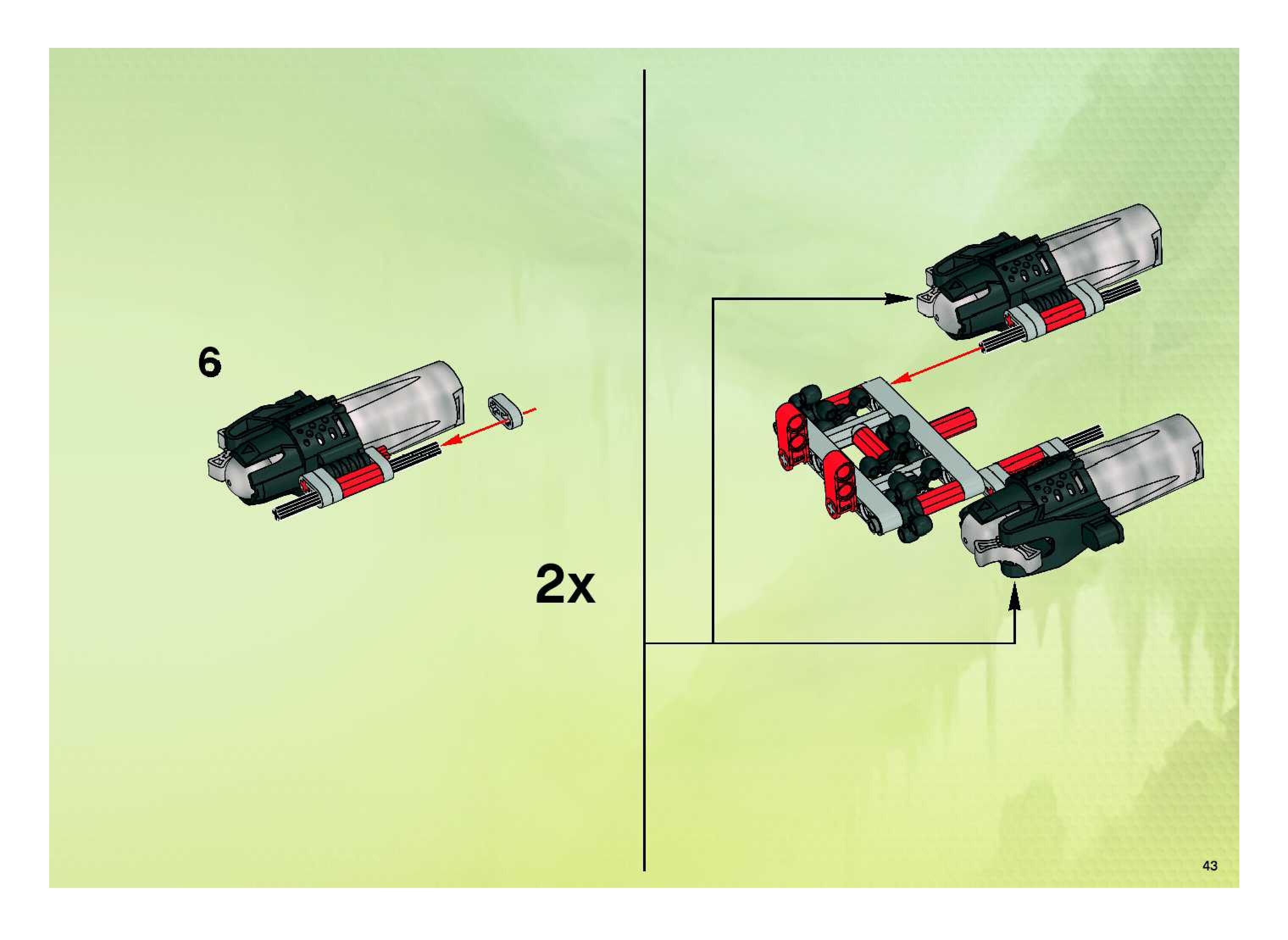 6

2x

43