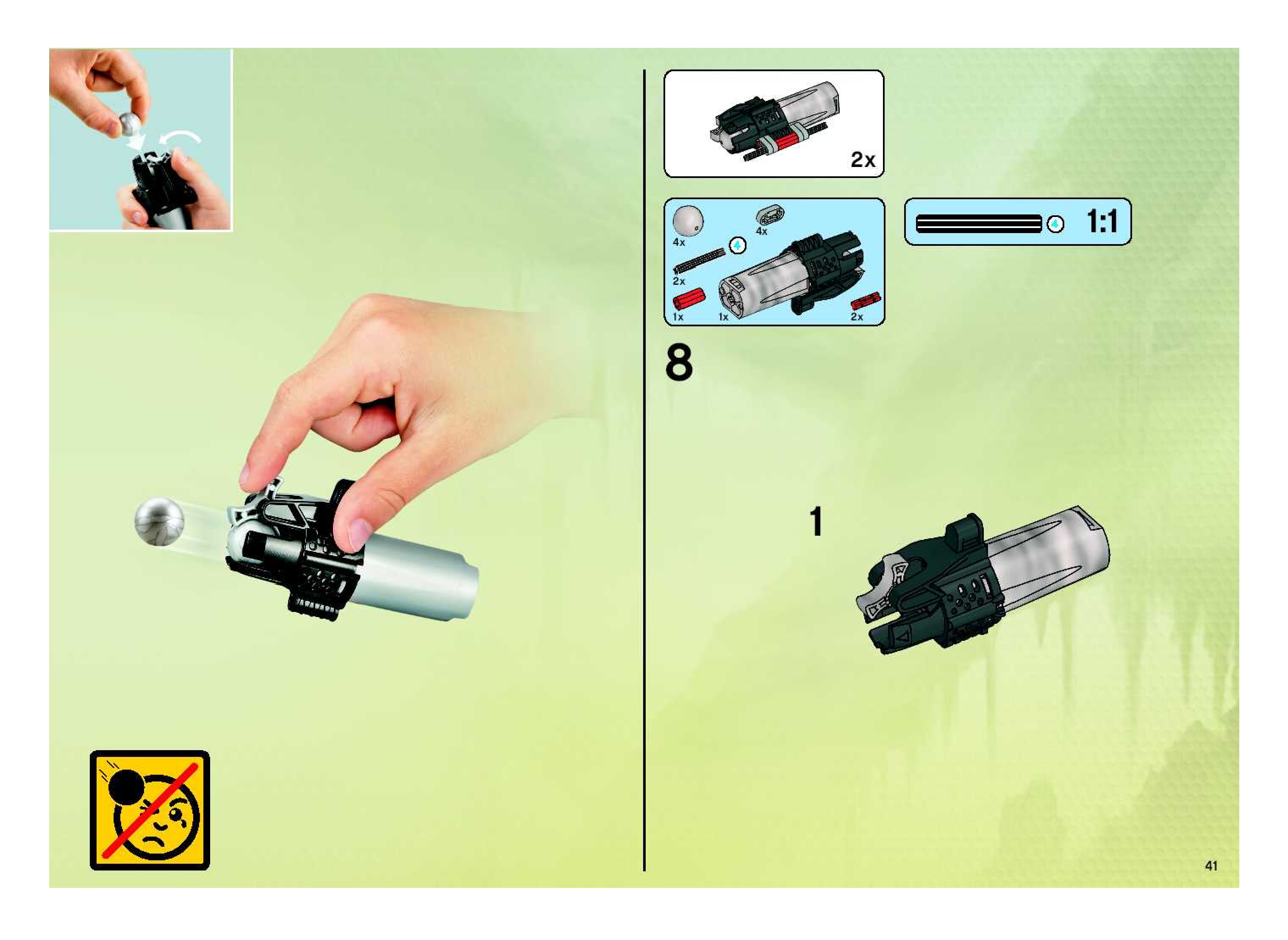 2x

4x
4x
4
2x
1x
1x
2x

4
1:1

8

1

41