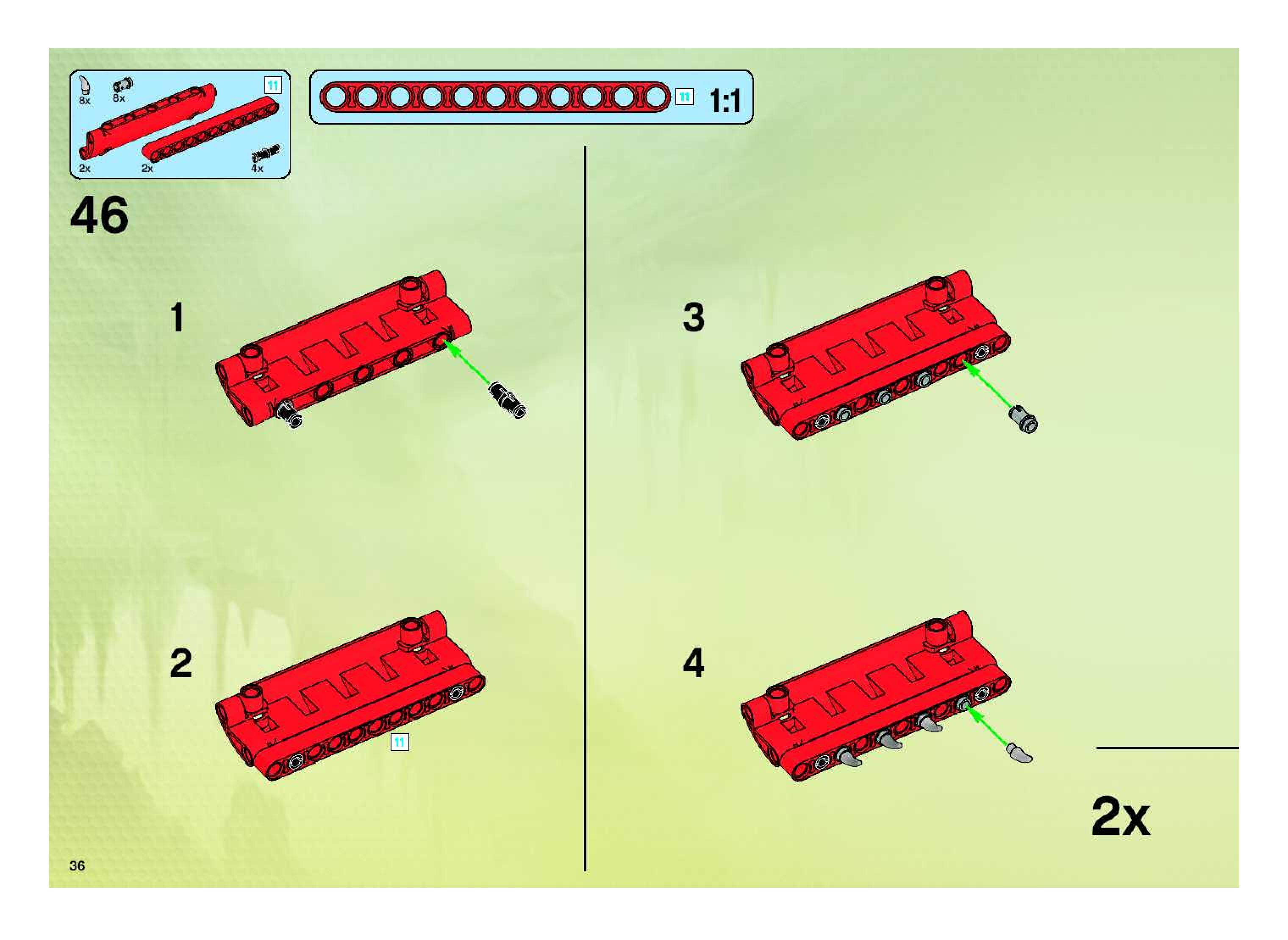 8x 8x 11
2x 2x 4x

11 1:1

46

1

2

11

3

4

2x

36