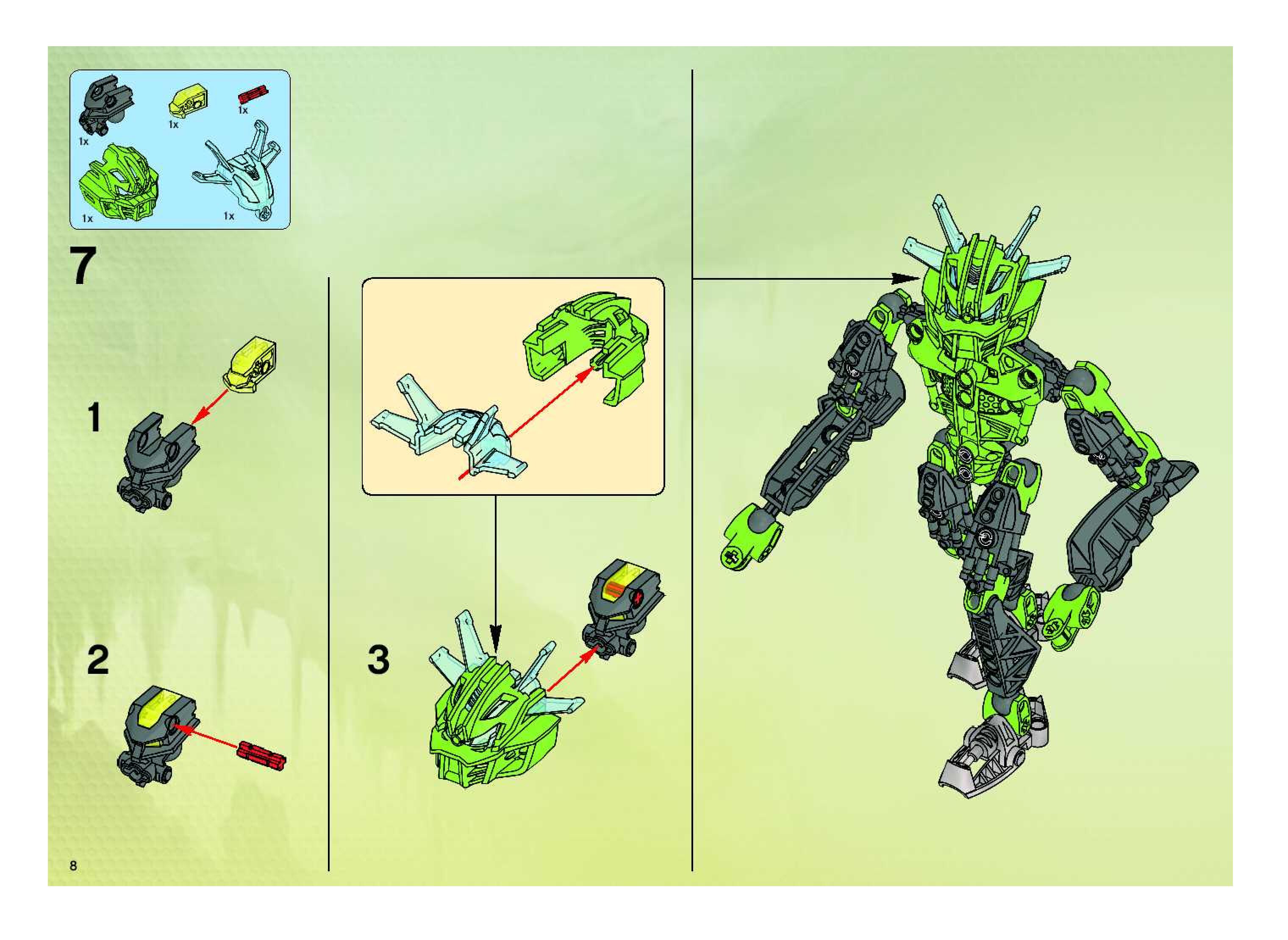 1x

1x

1x

1x

1x

7

1

2

3

8