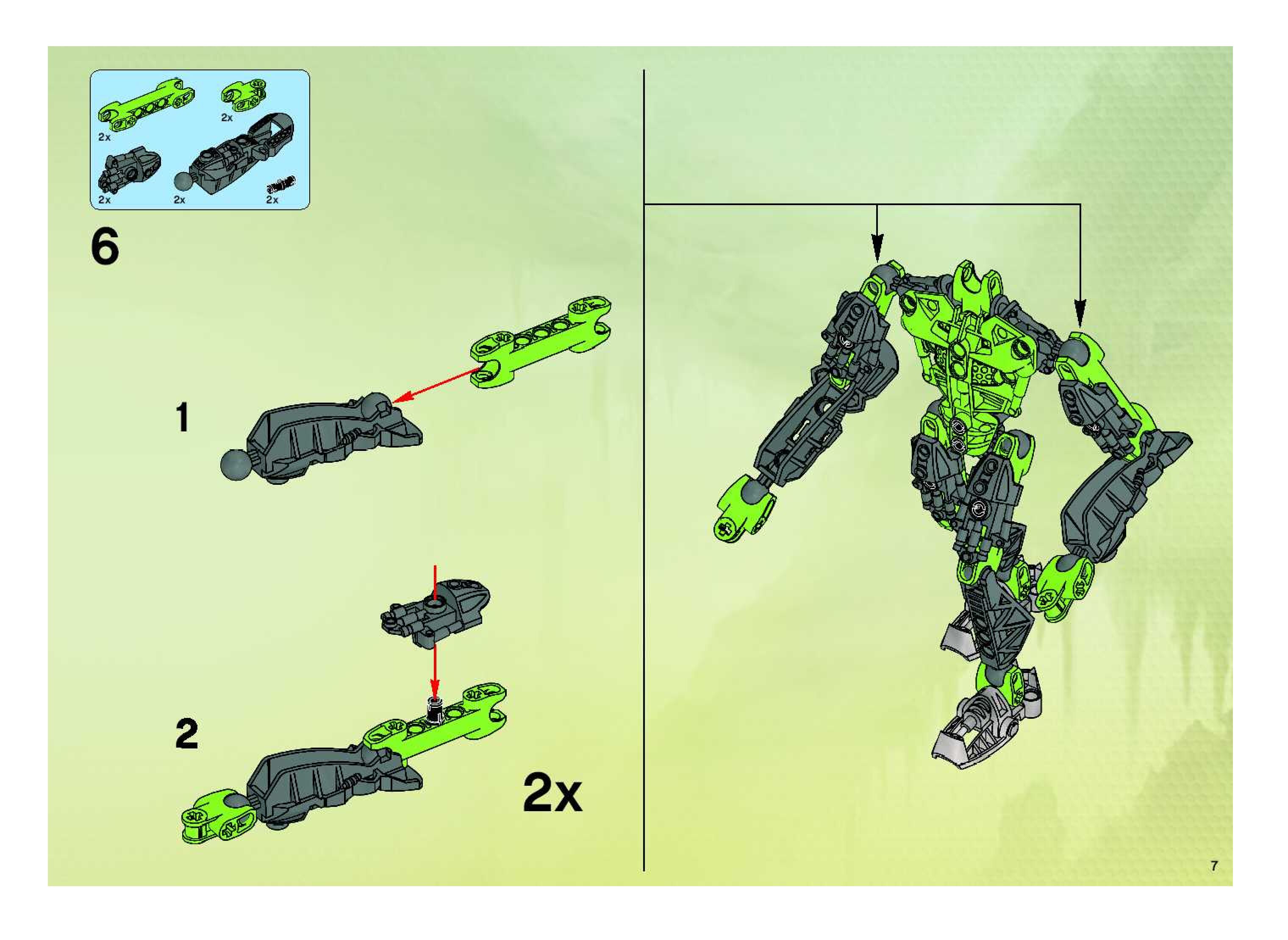 2x
2x
2x
2x
2x

6

1

2

2x

7