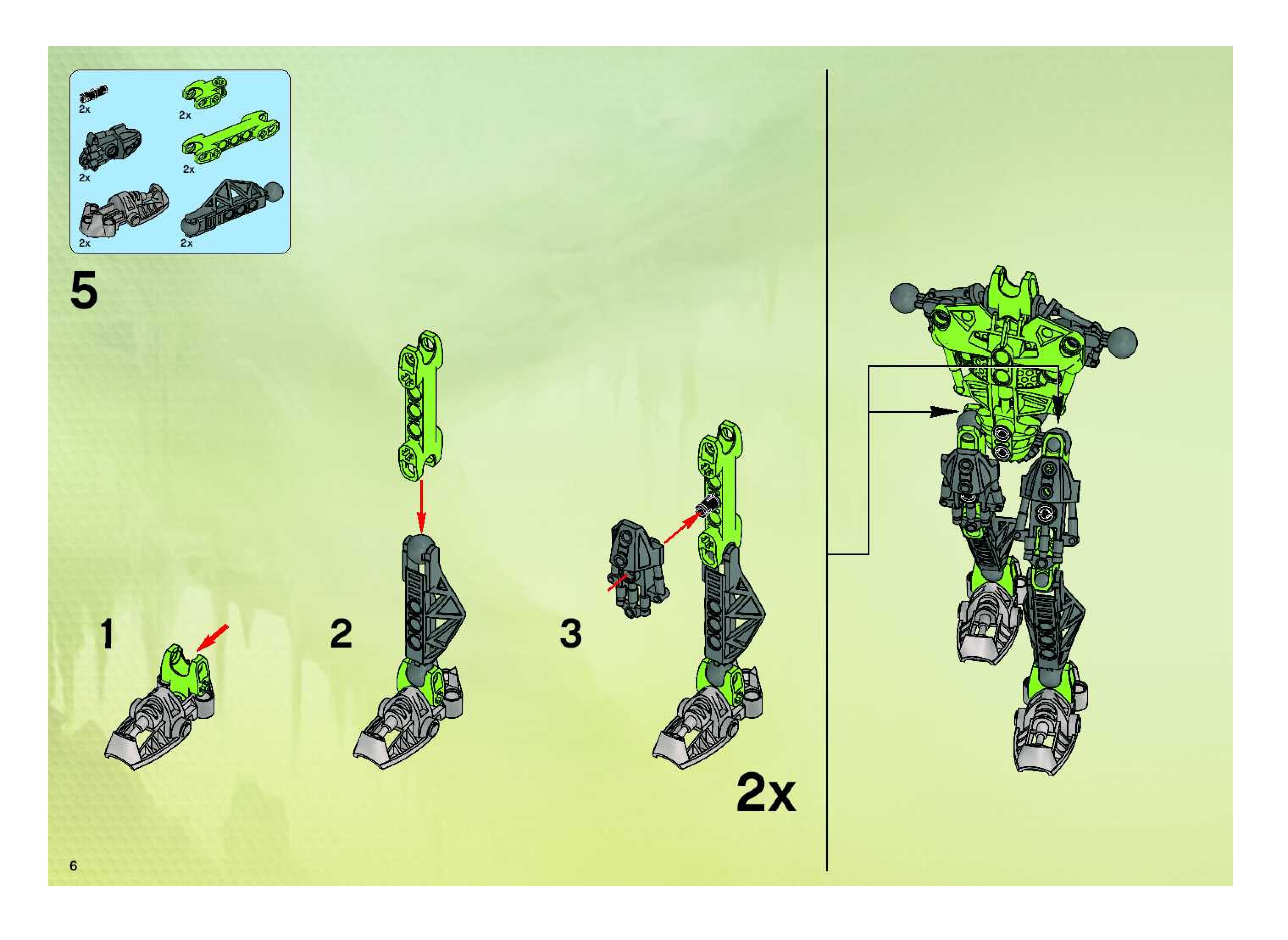 2x
2x
2x
2x
2x
2x

5

1

2

3

2x

6