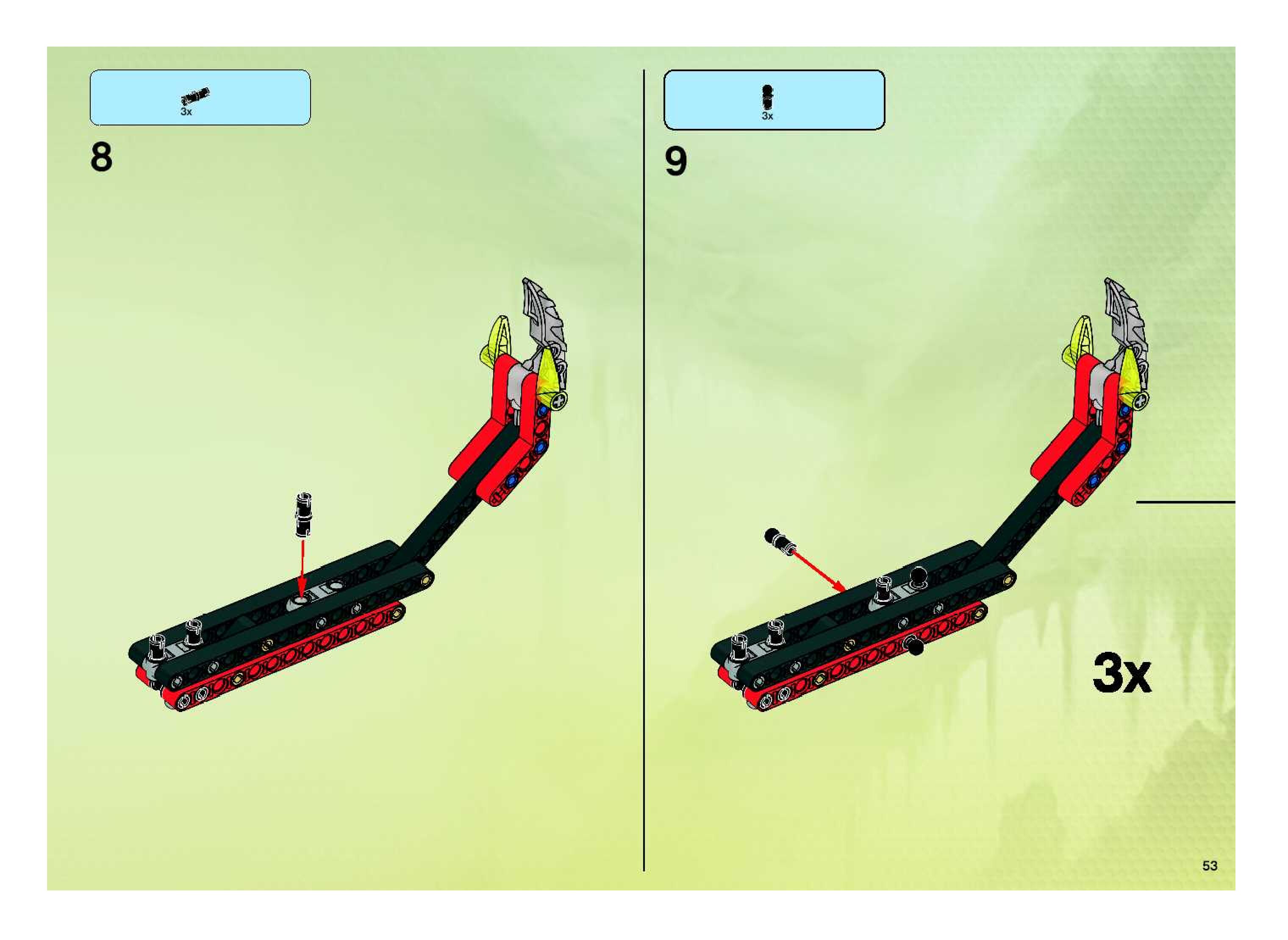 3x

8

3x

9

3x

53