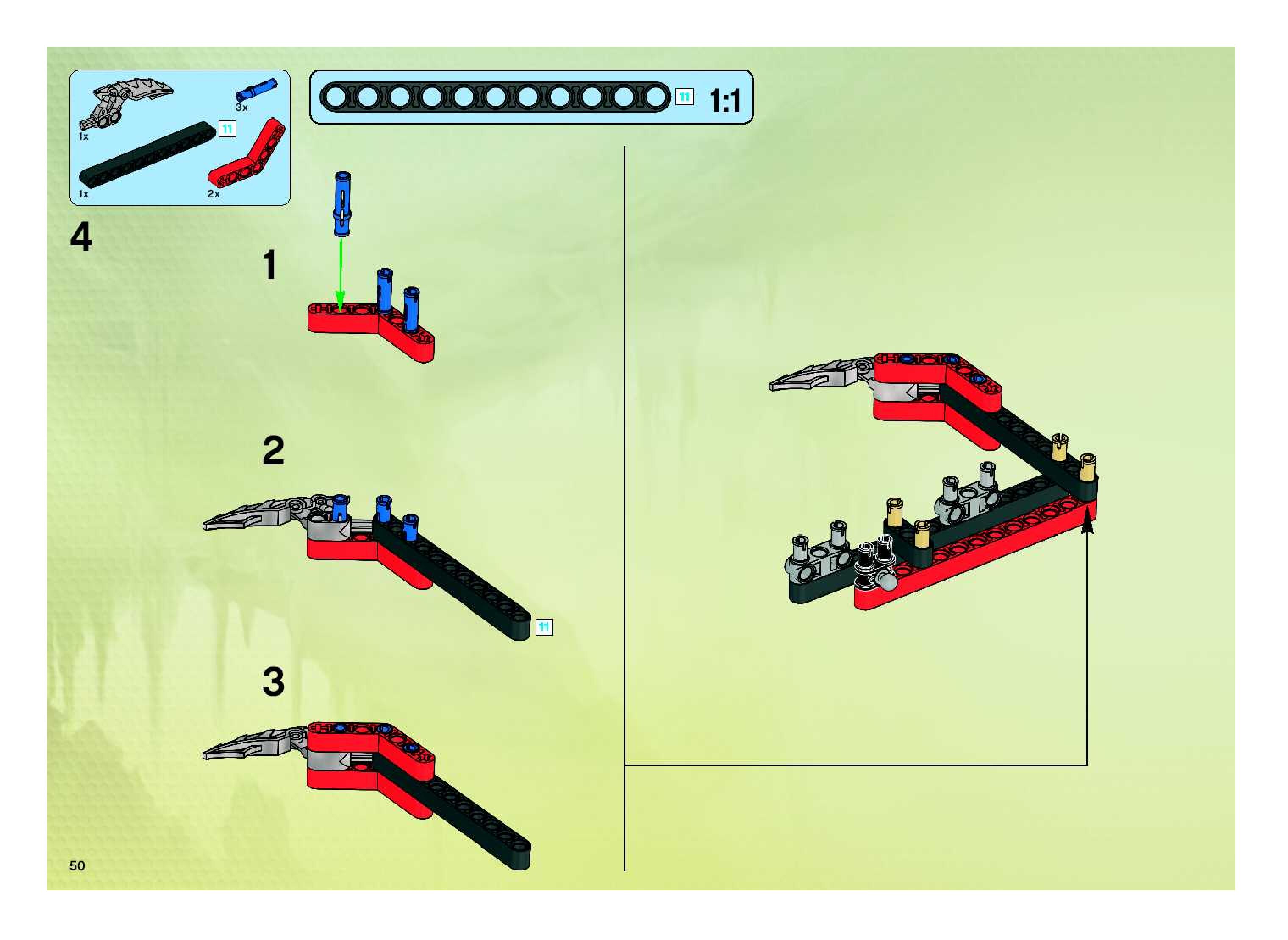 1x
3x
11
1x
2x

11 1:1

4

1

2

11

3

50