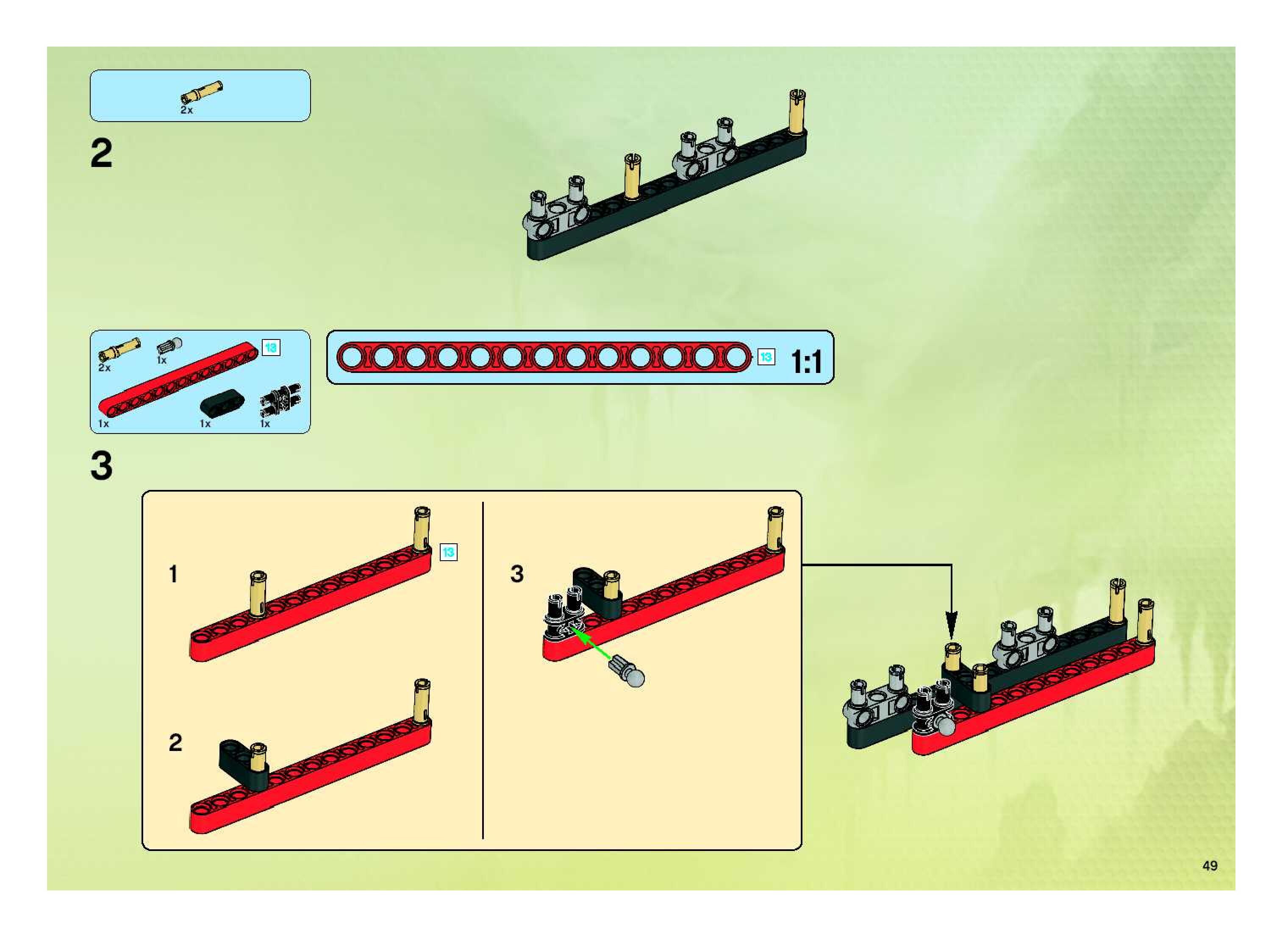 2x

2

2x
1x
13
1x
1x
1x

13
1:1

3

1
13

2

3

49