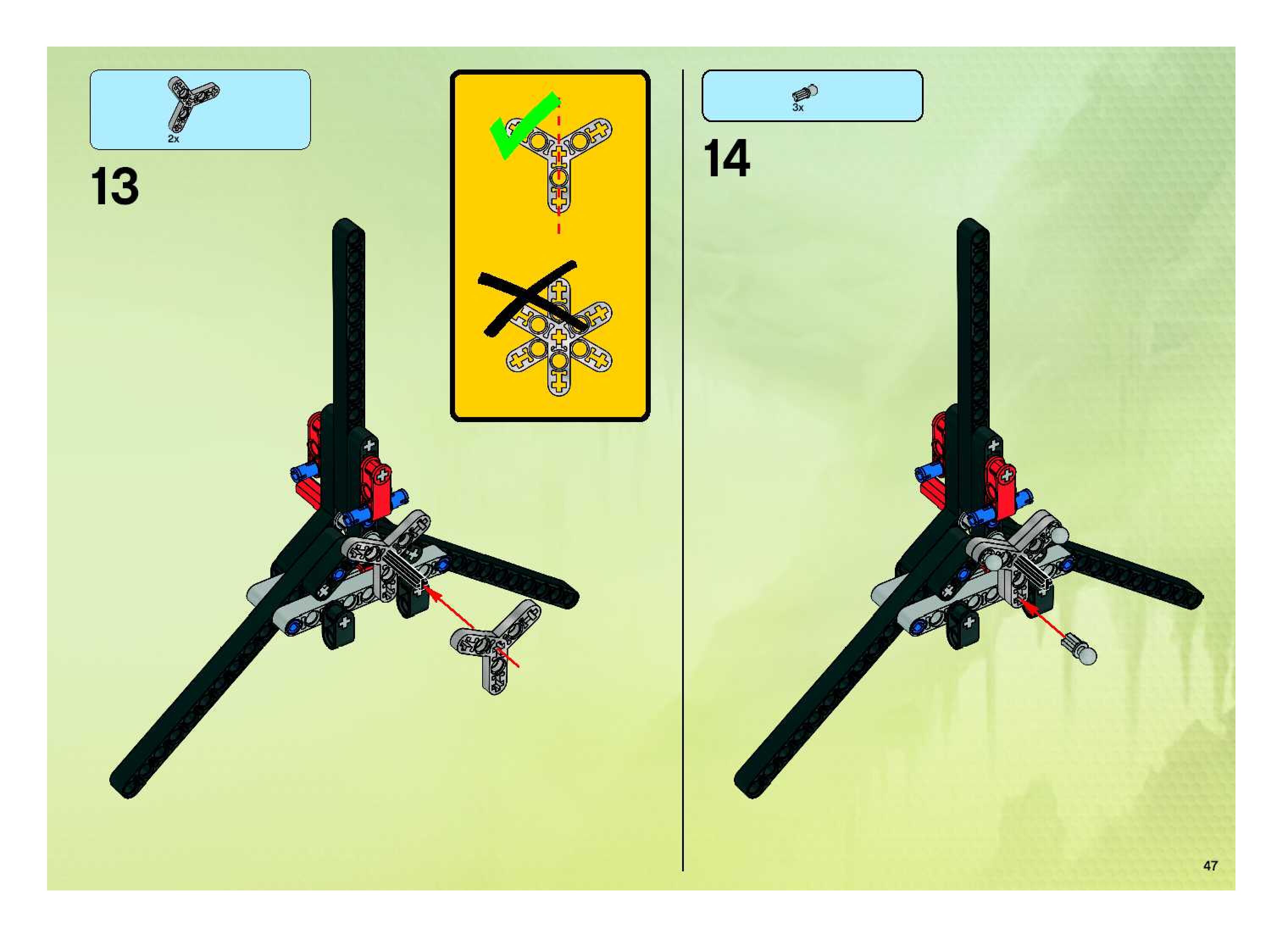 2x

13

3x

14

47