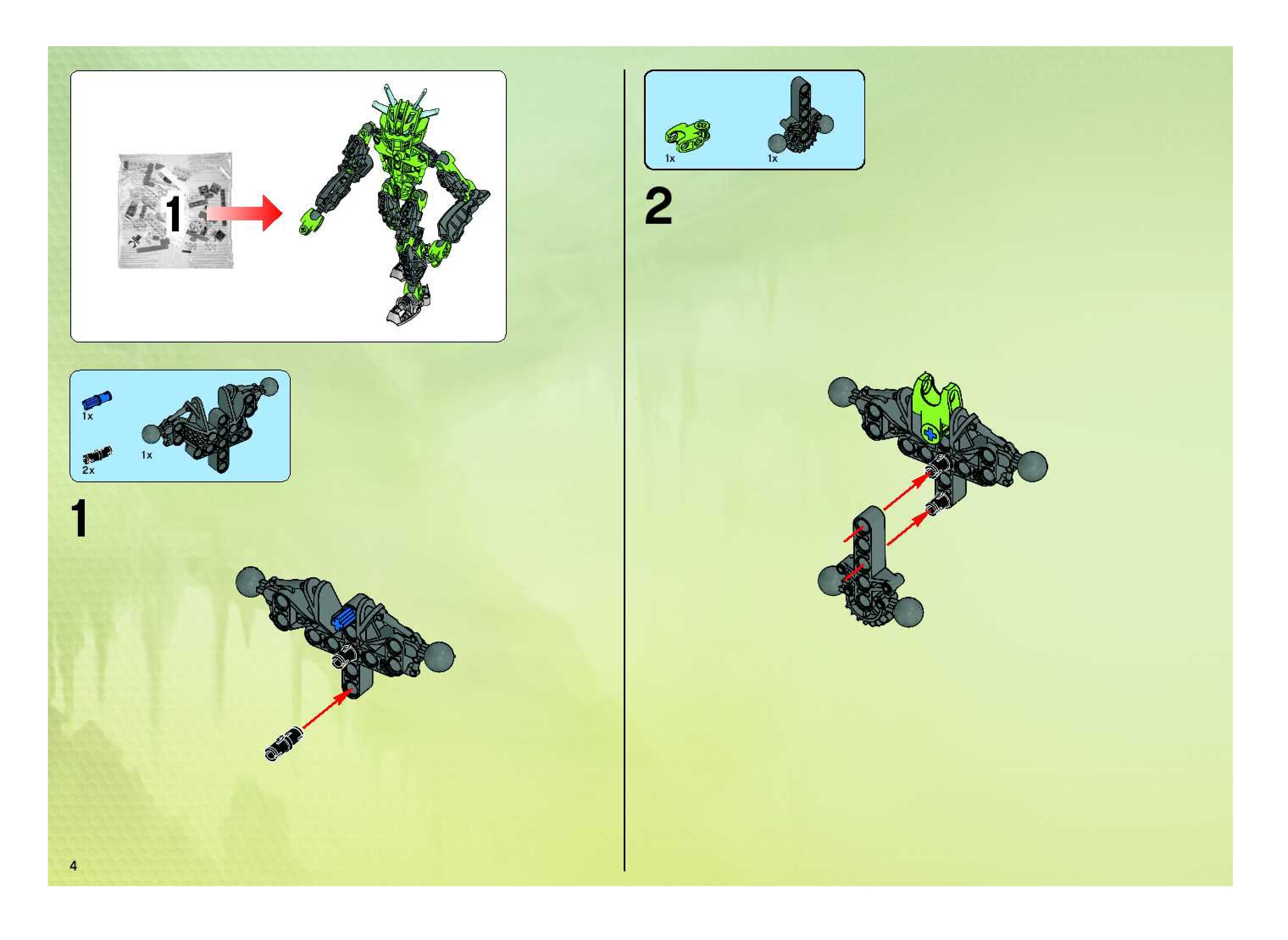 1

1x

2x

1x

1

4

1x

1x

2