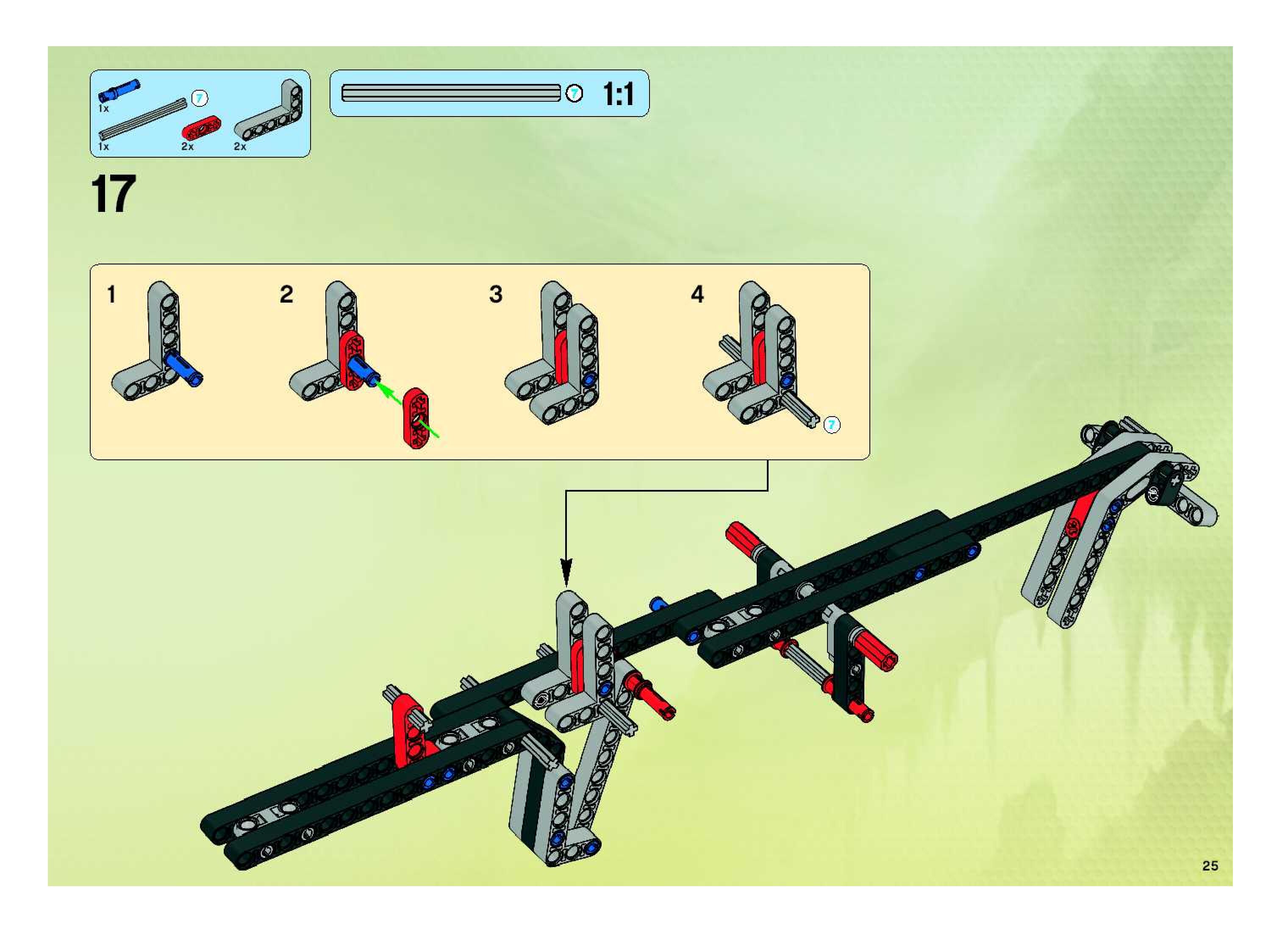 1x
7
1x
2x
2x

7 1:1

17

1
2
3
4
7

25