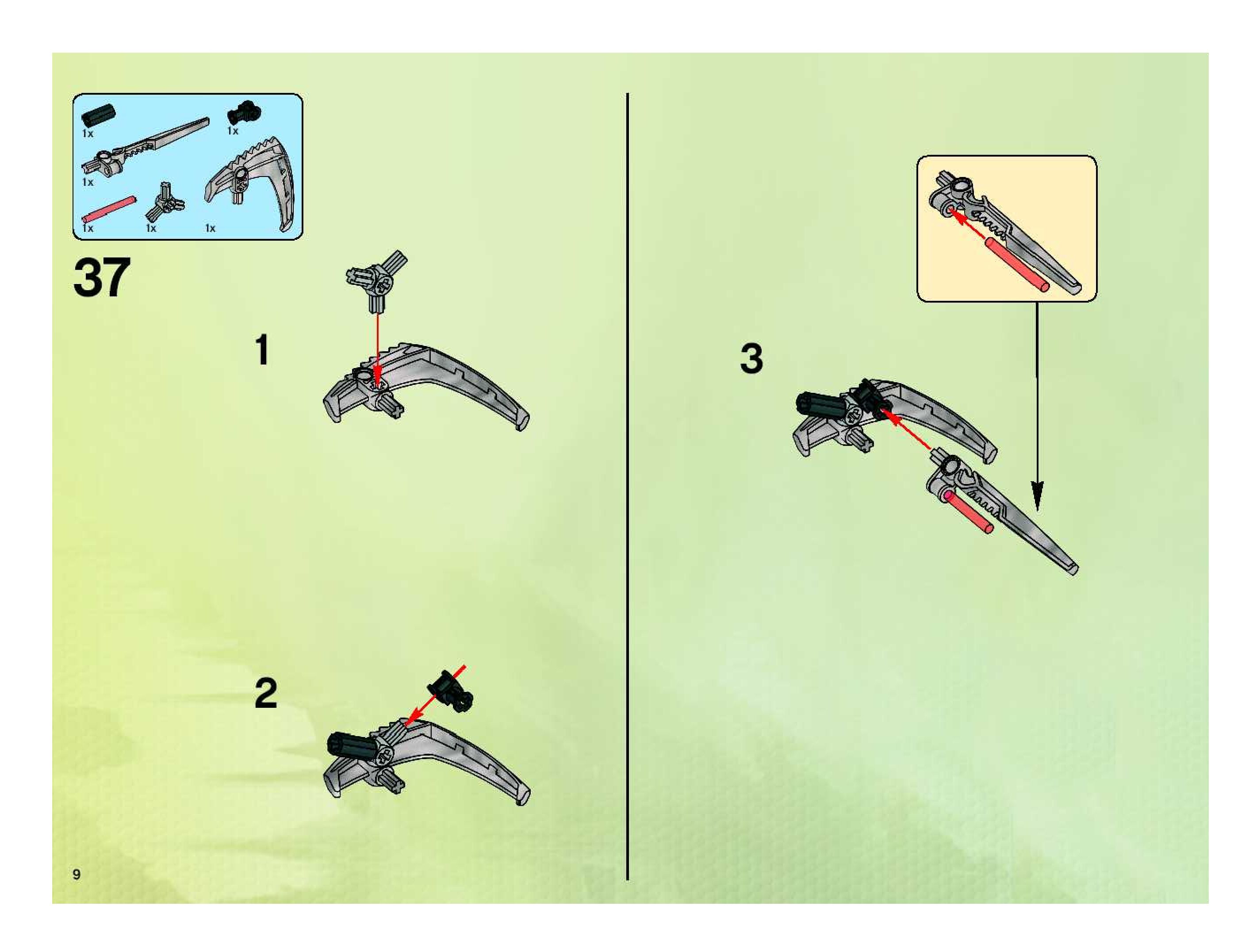 1x
1x
1x
1x
1x
1x

37

1

2

3

9