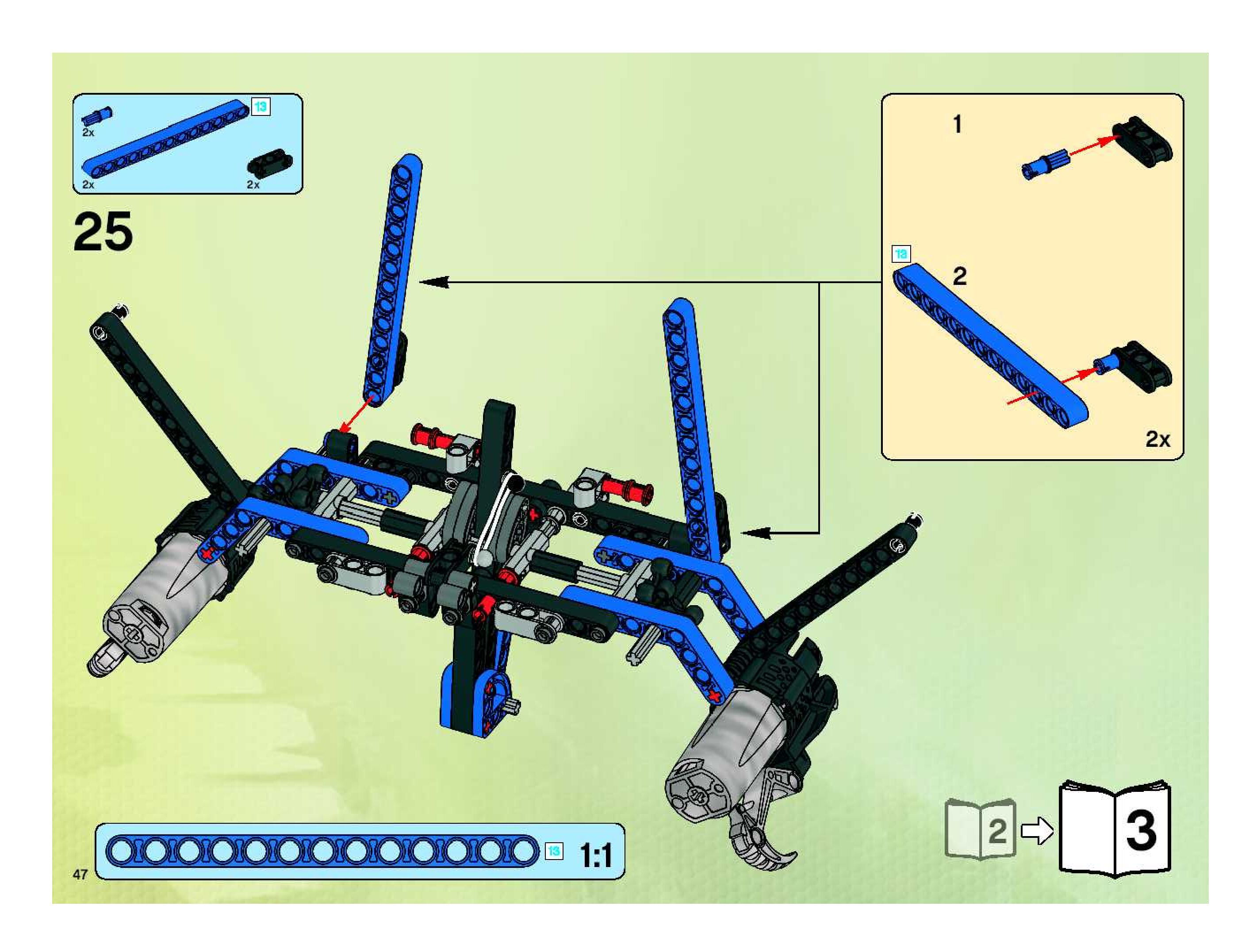 2x
13
2x
2x

25

1

13
2

2x

13
1:1

47

2
3