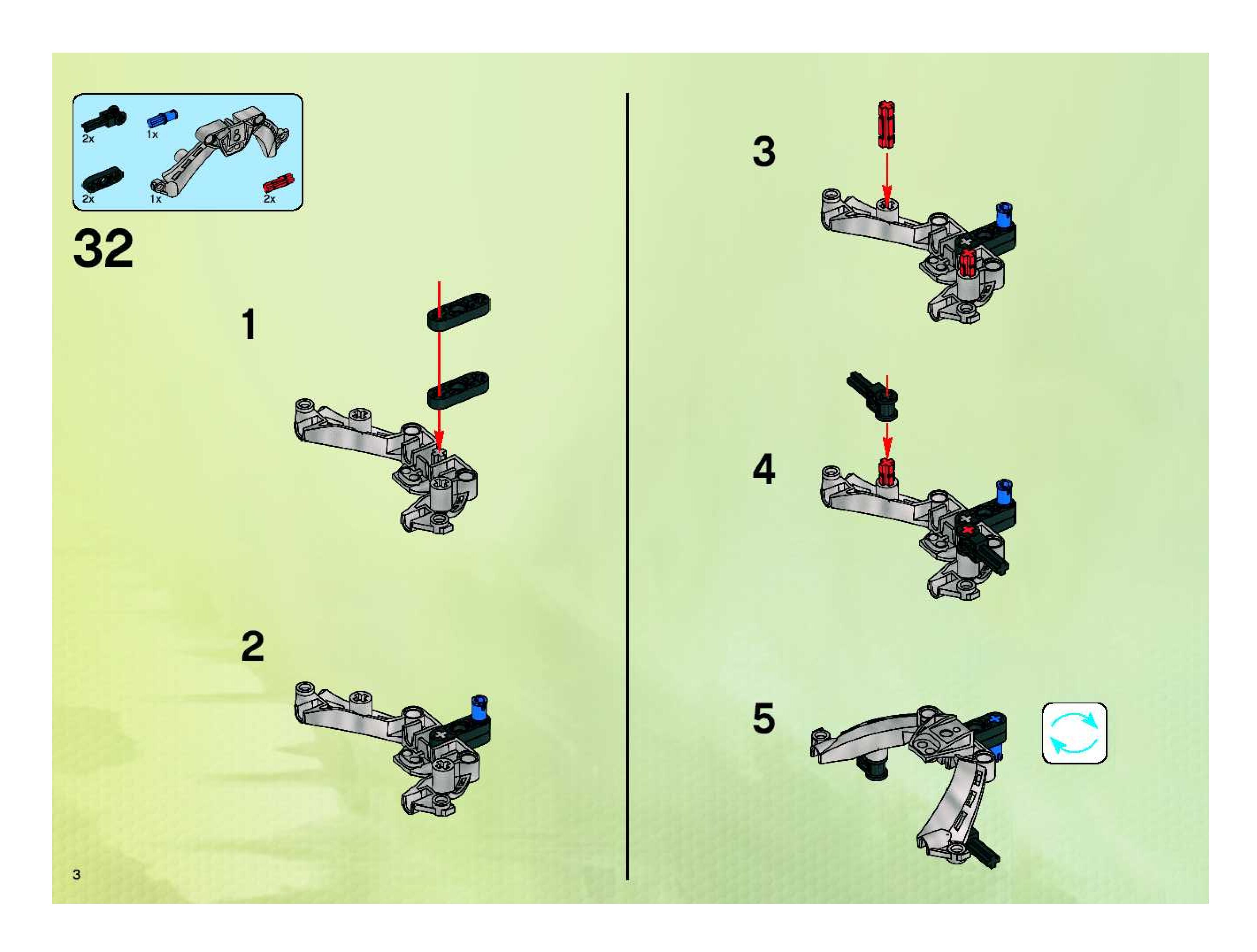 2x 1x
2x 1x 2x

32

1

2

3

4

5

3