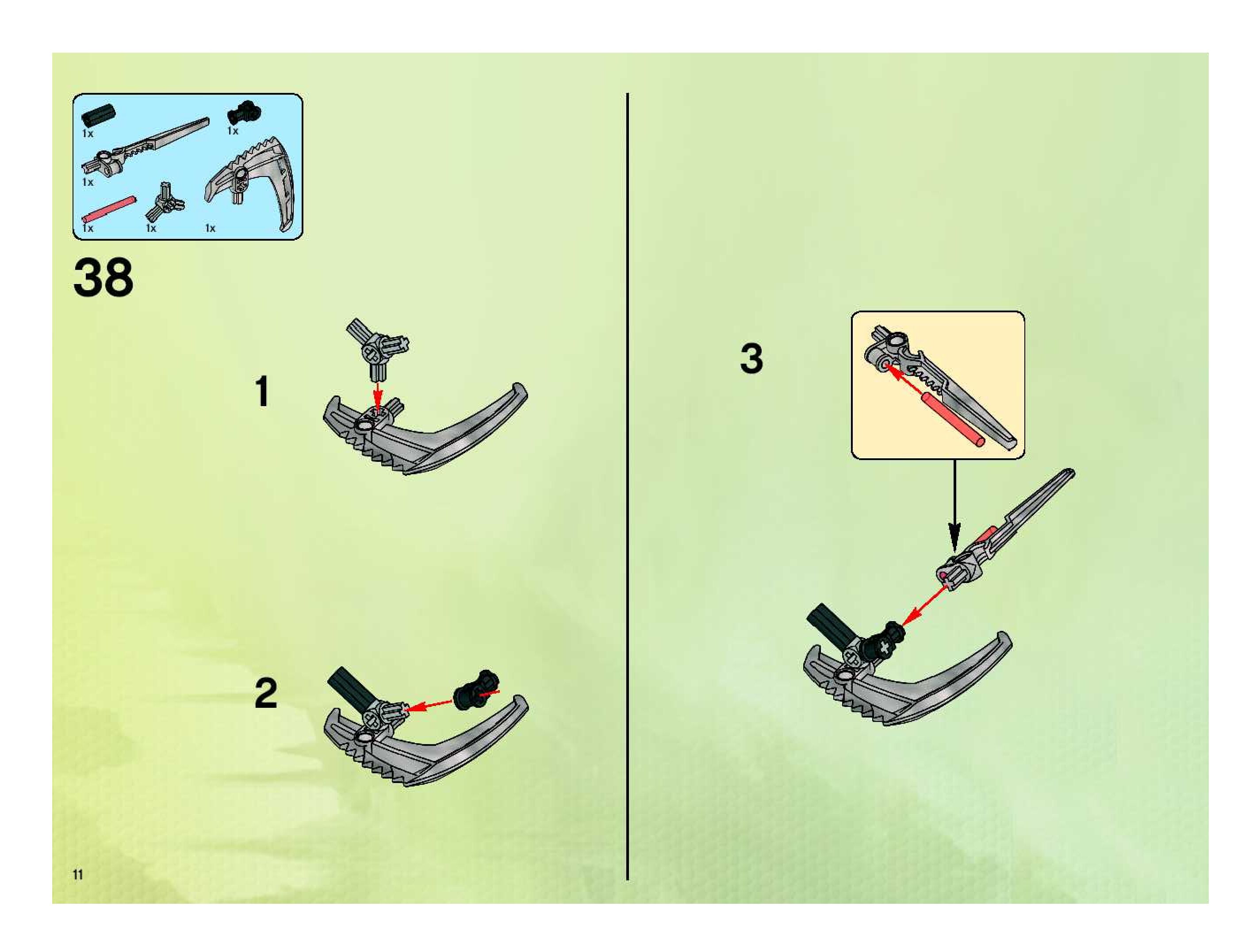 1x
1x
1x
1x
1x
1x

38

1

2

3

11