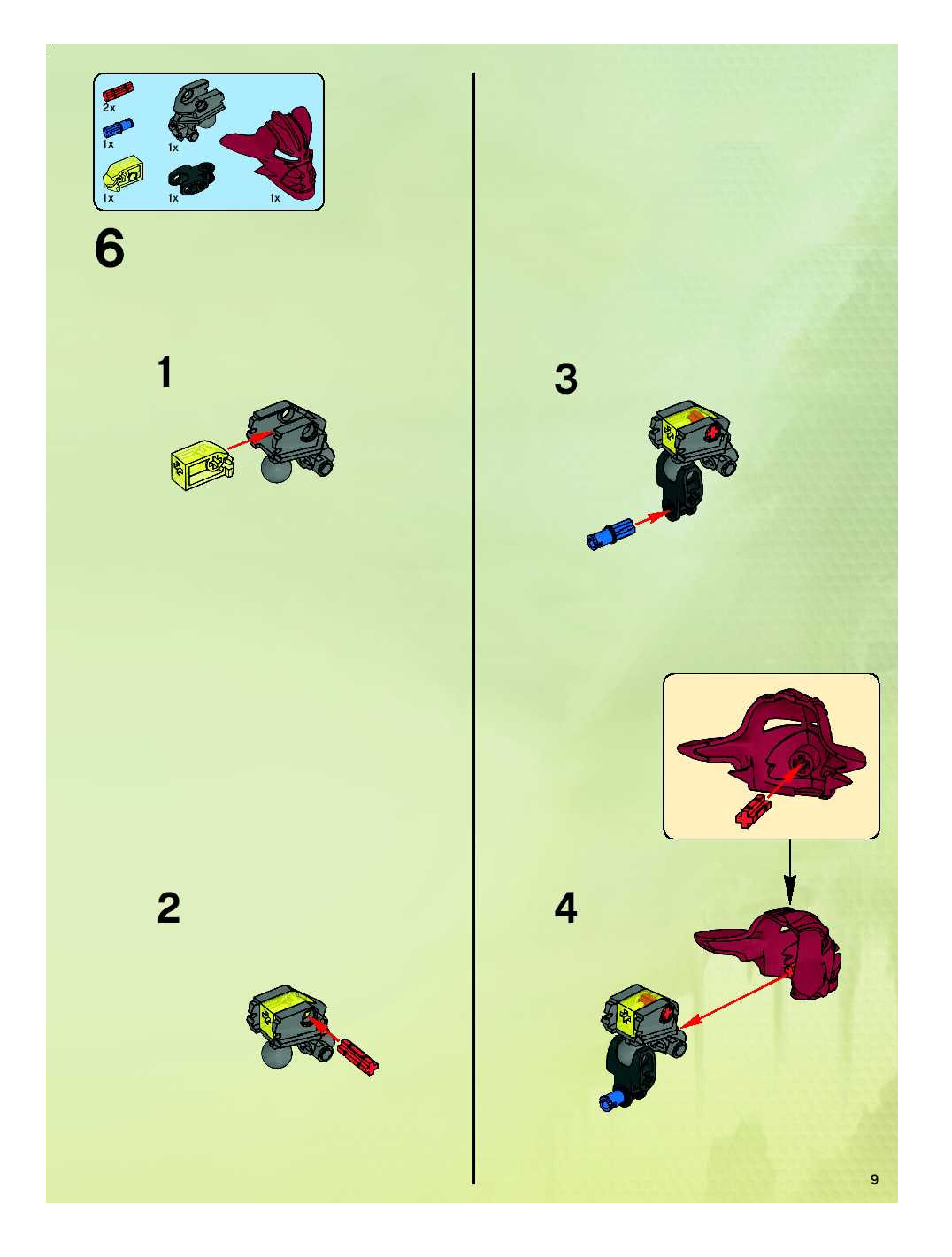 2x
1x
1x
1x
1x
1x

6

1

2

3

4

9