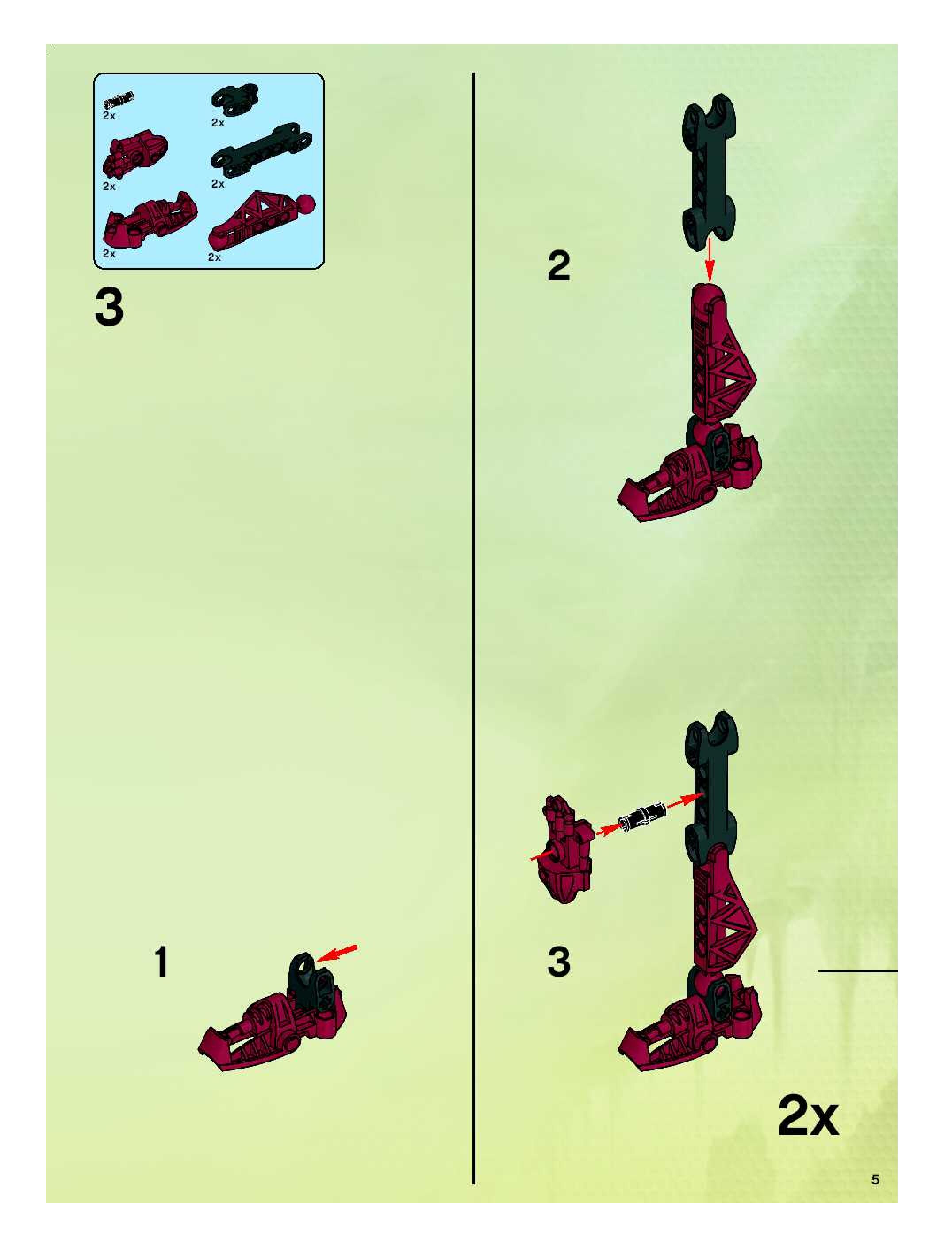 2x
2x
2x
2x
2x
2x

3

1

2

3

2x

5