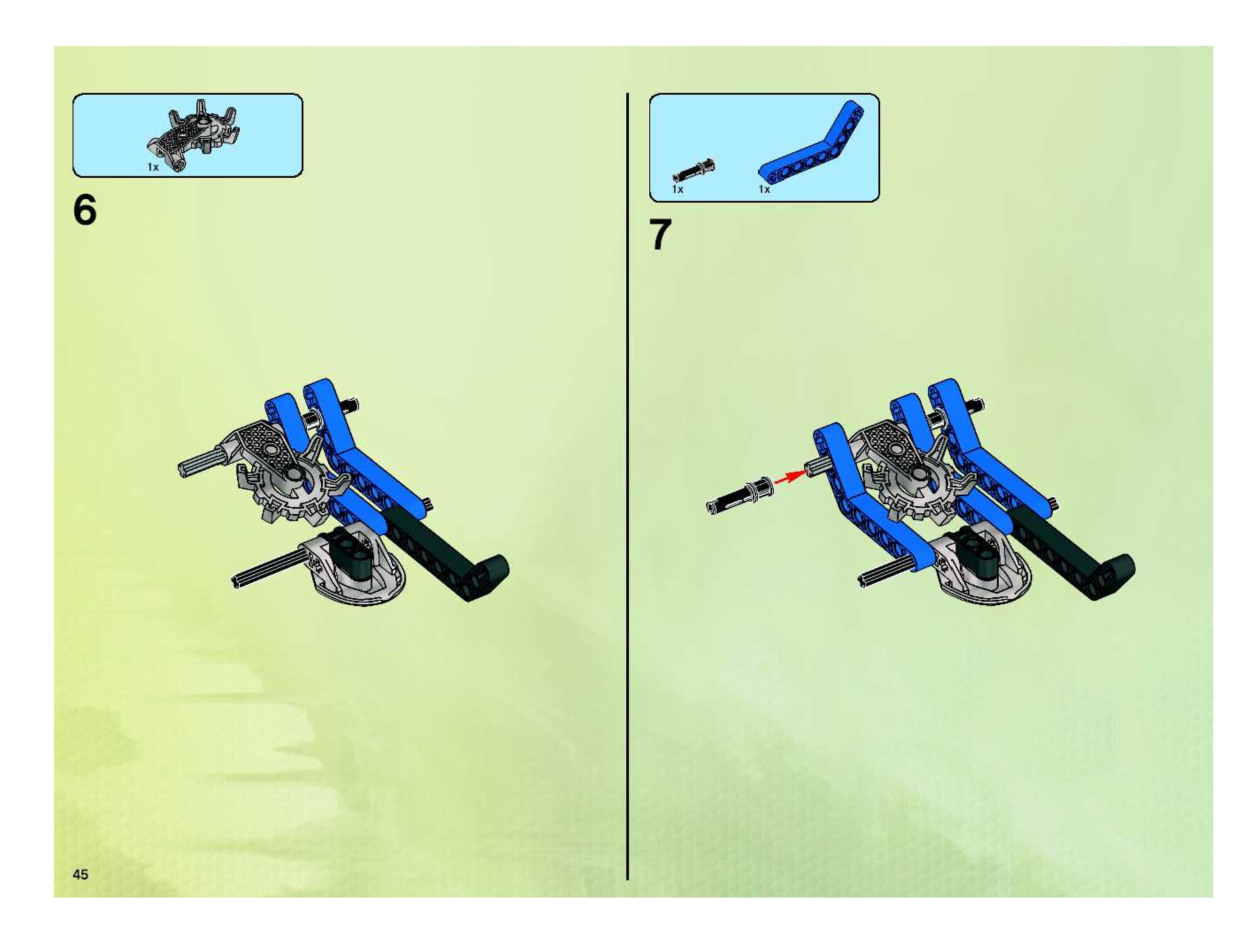 1x

6

1x

1x

7

45