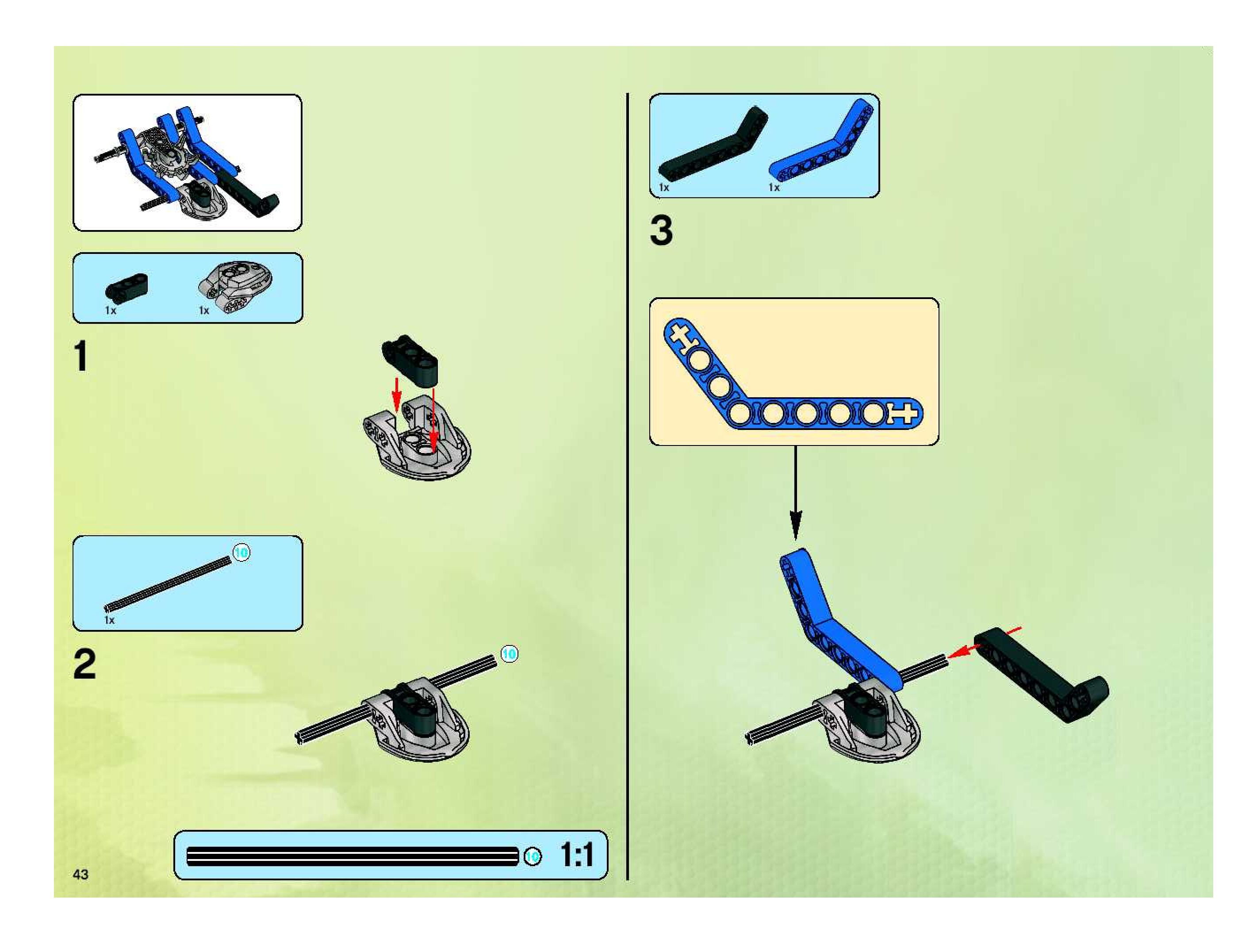 1x 1x

1

10

1x

2

10

10 1:1

43

1x 1x

3