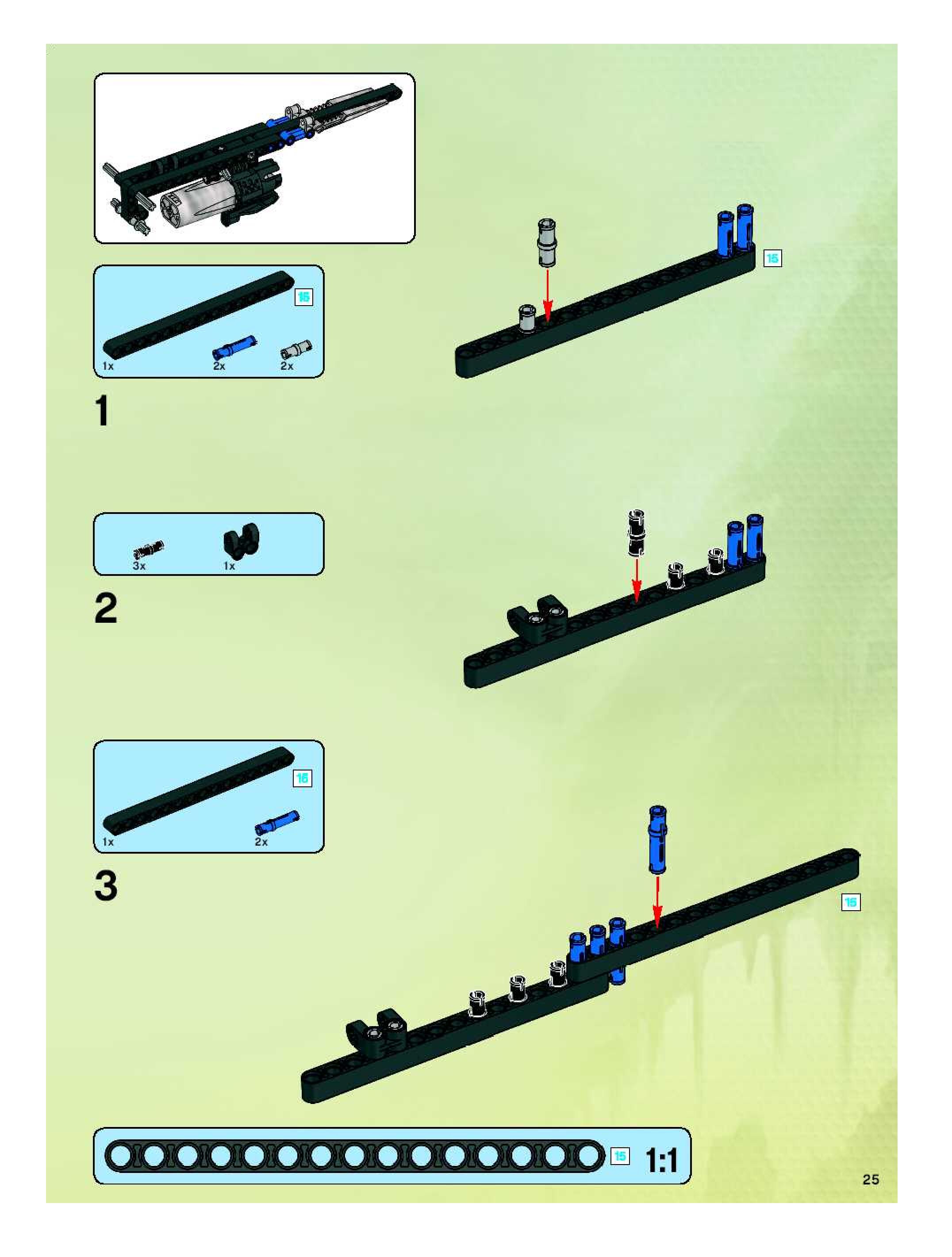 15

1x 2x 2x

1

15

3x 1x

2

15

1x 2x

3

15

15 1:1

25