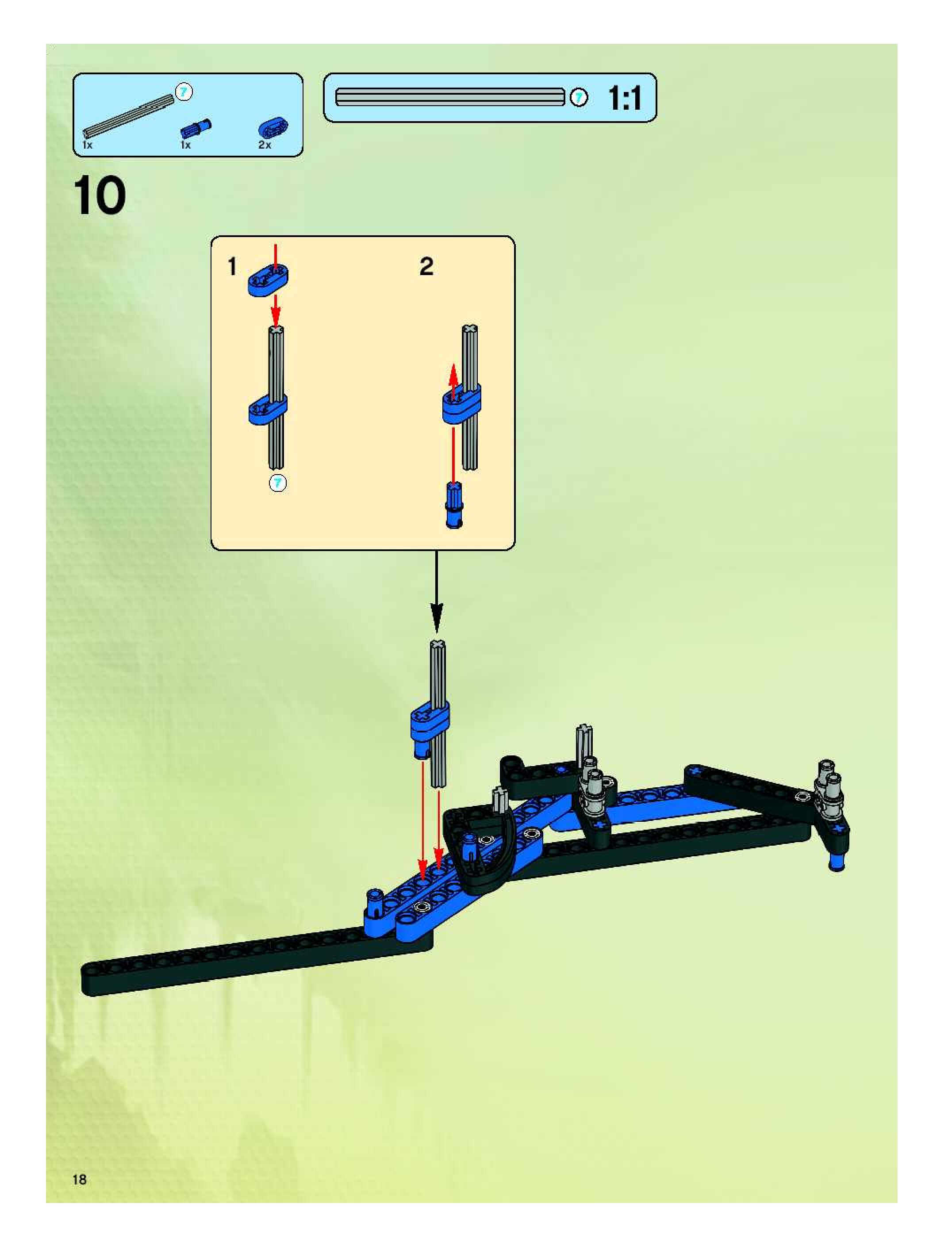 7
1x
1x
2x

7
1:1

10

1
2

7

18