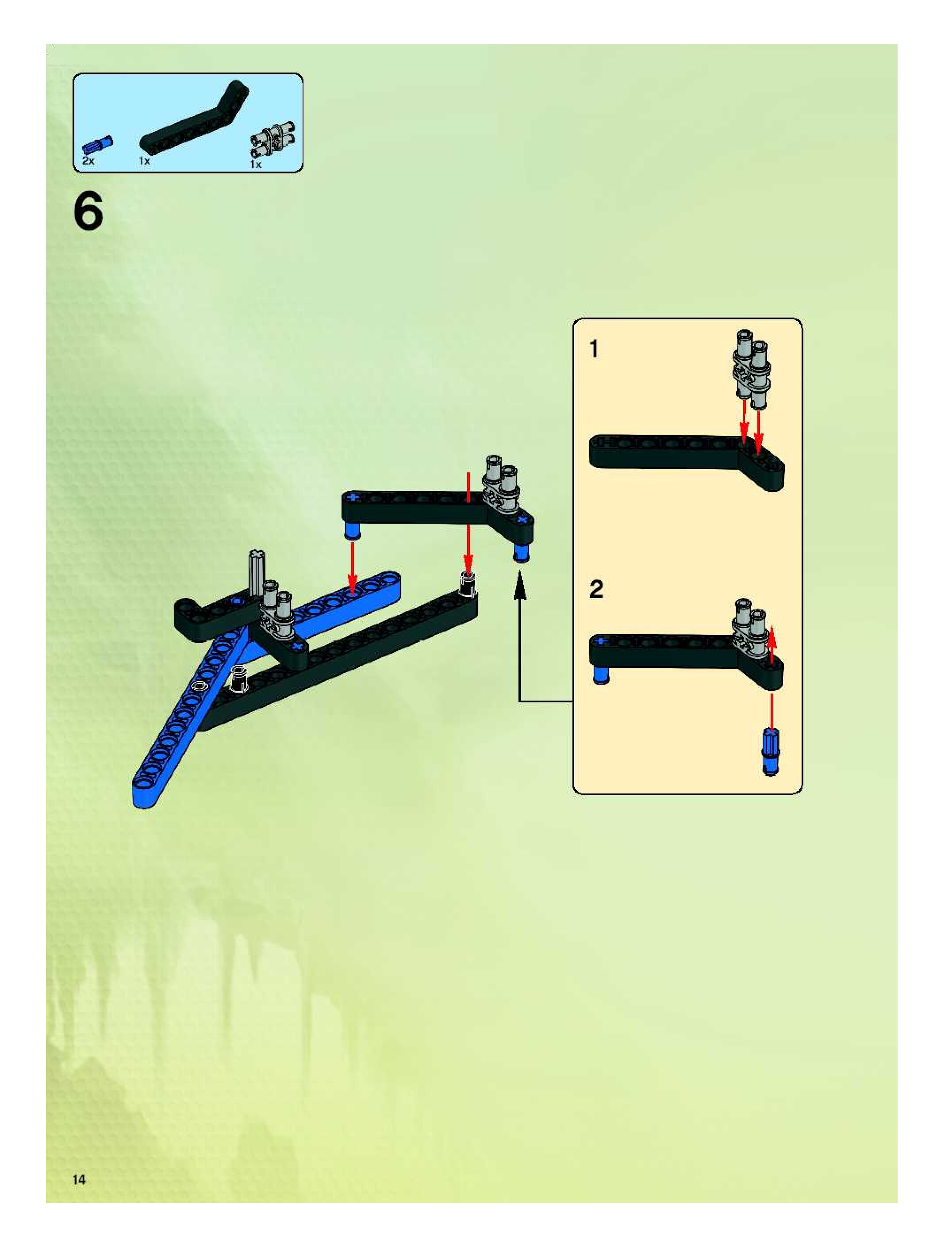 2x
1x
1x

6

1

2

14