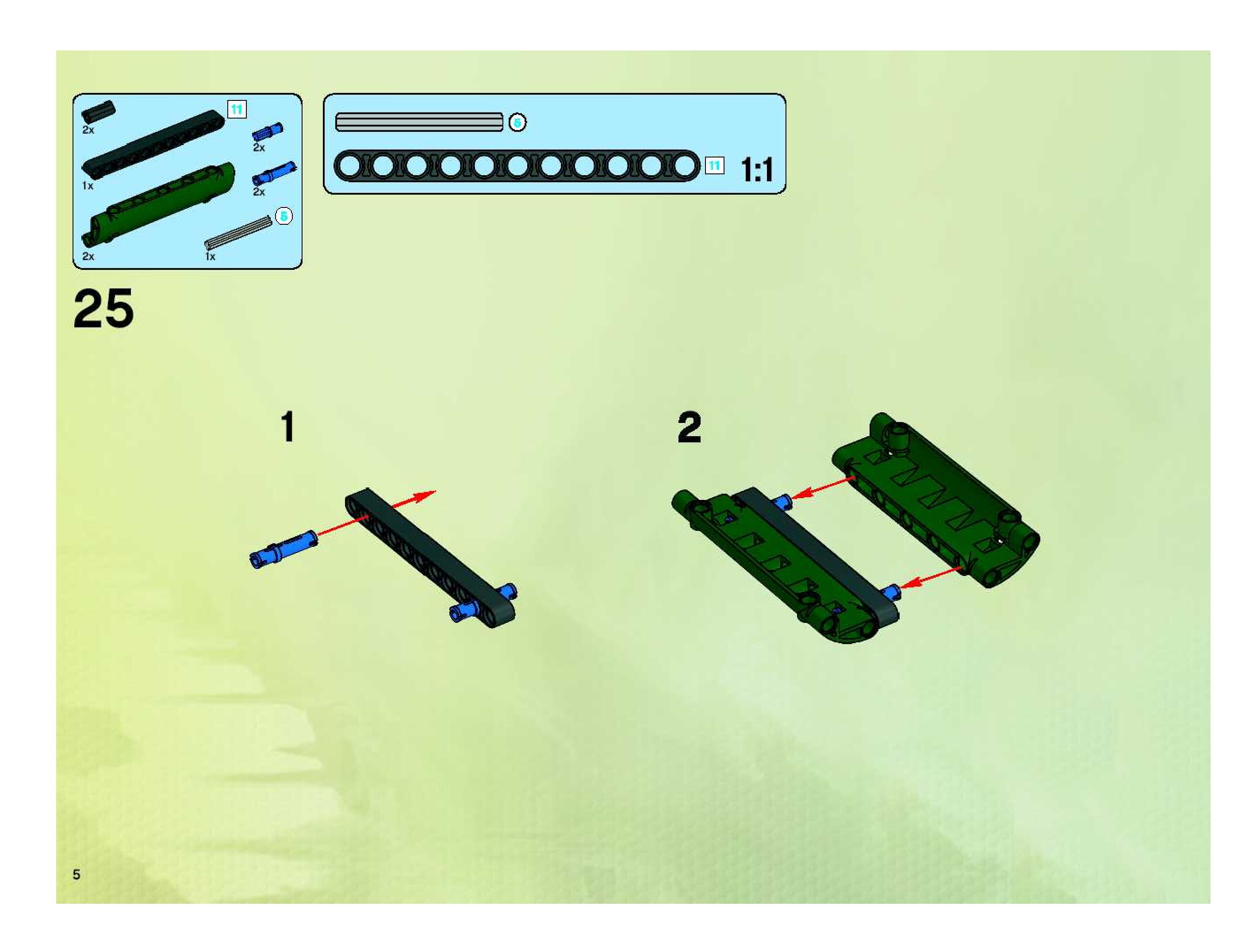 2x

11

2x

1x

2x

5

2x

1x

5

11

1:1

25

1

2

5