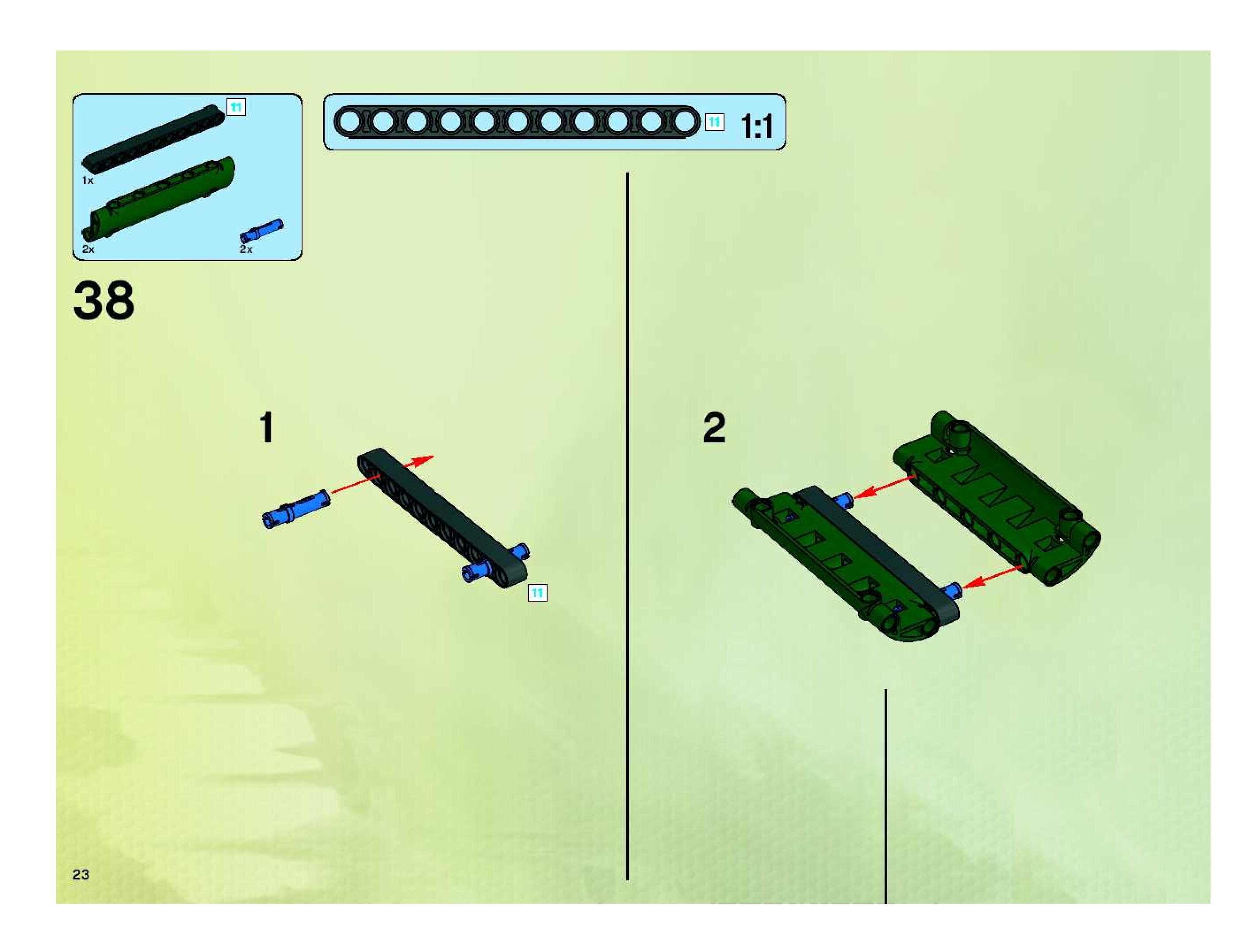 11

1x

2x

2x

11

1:1

38

1

11

2

23