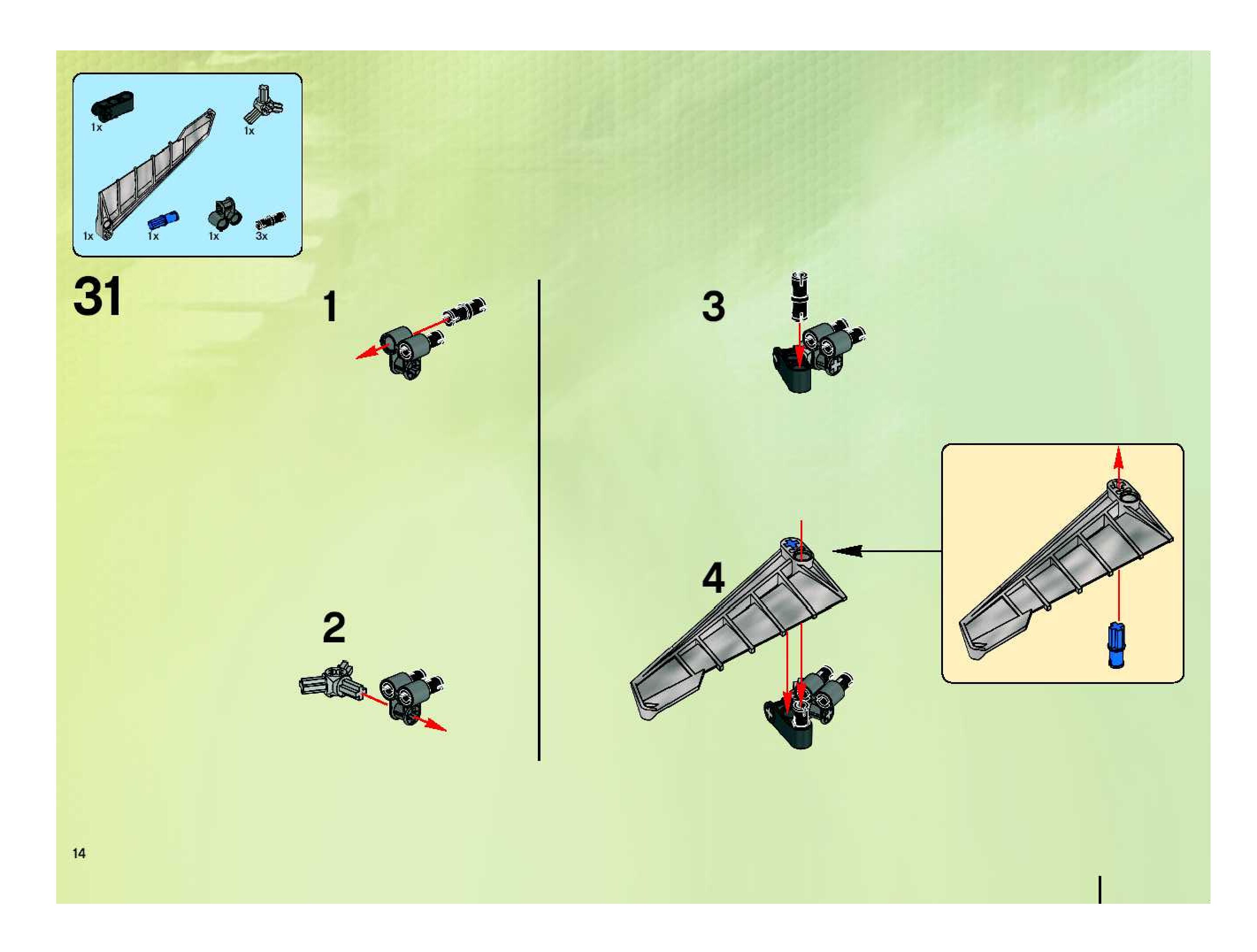 1x
1x
1x
1x
1x
3x

31

1

2

3

4

14